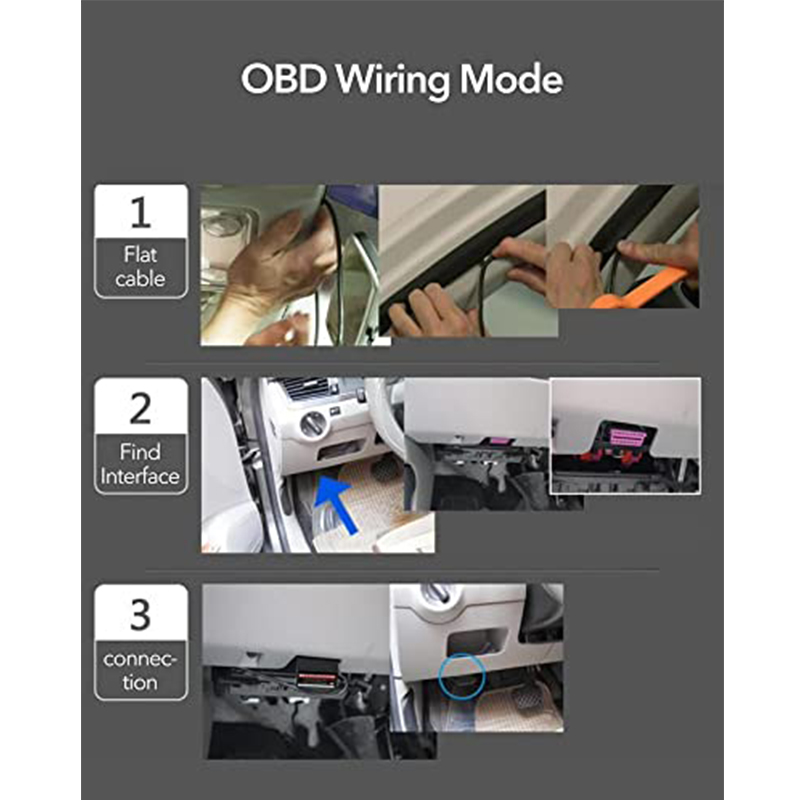 OBD Wiring Mode

1
Flat cable

2
Find Interface

3
connection