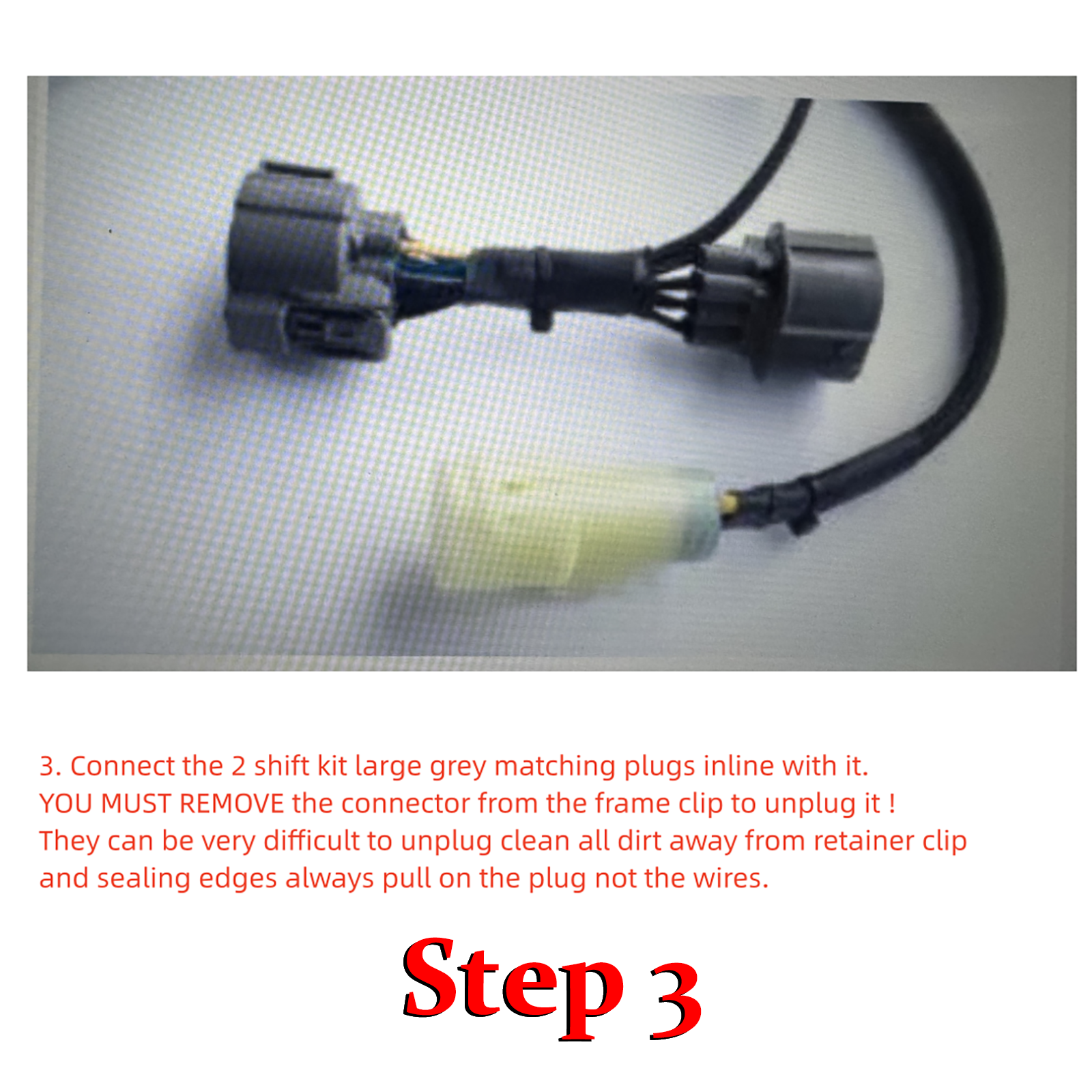 3. Connect the 2 shift kit large grey matching plugs inline with it.
YOU MUST REMOVE the connector from the frame clip to unplug it !
They can be very difficult to unplug clean all dirt away from retainer clip and sealing edges always pull on the plug not the wires.

Step 3