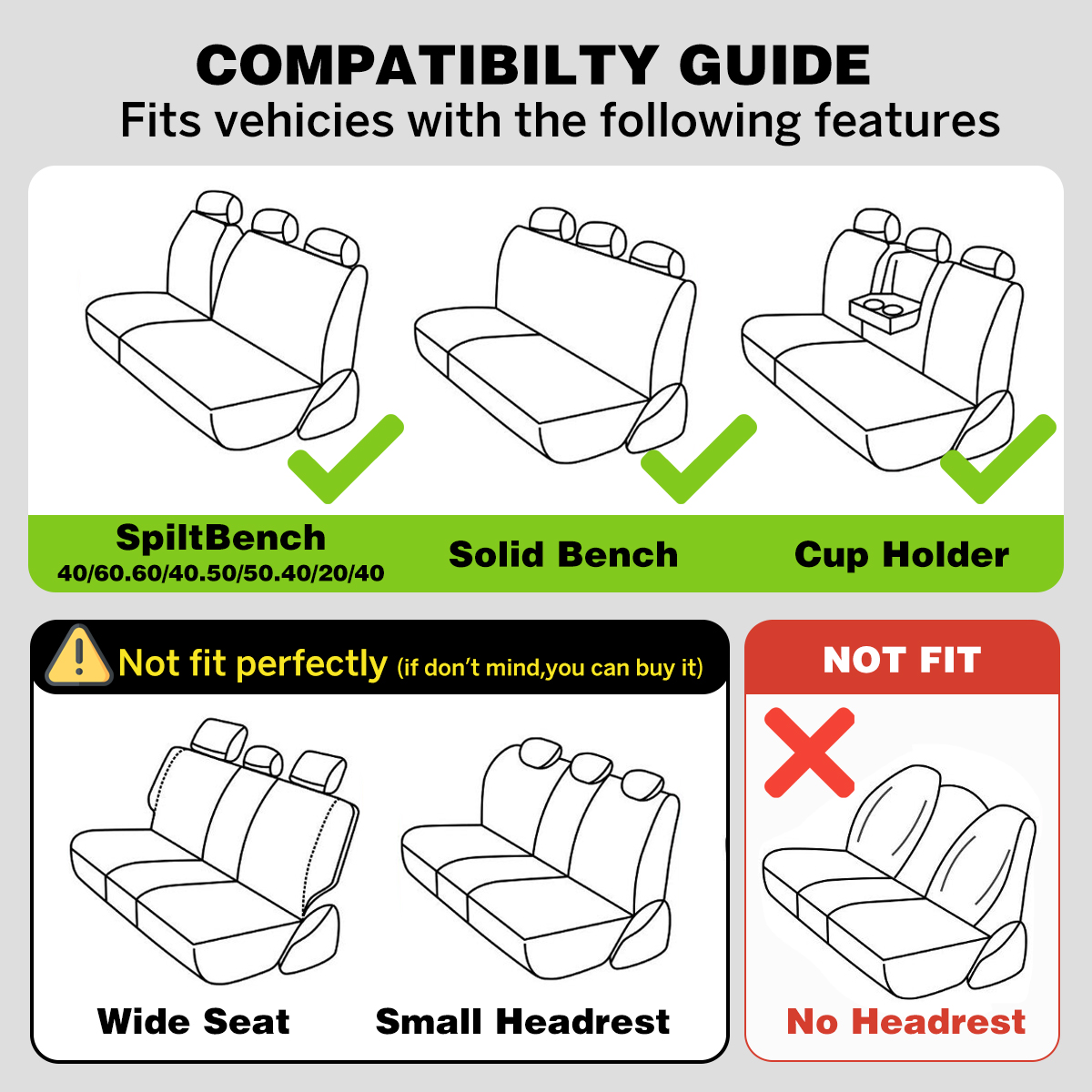 COMPATIBILTY GUIDE
Fits vehicies with the following features

SpiltBench
40/60.60/40.50/50.40/20/40

Solid Bench

Cup Holder

Not fit perfectly (if don't mind,you can buy it)

Wide Seat

Small Headrest

NOT FIT

No Headrest