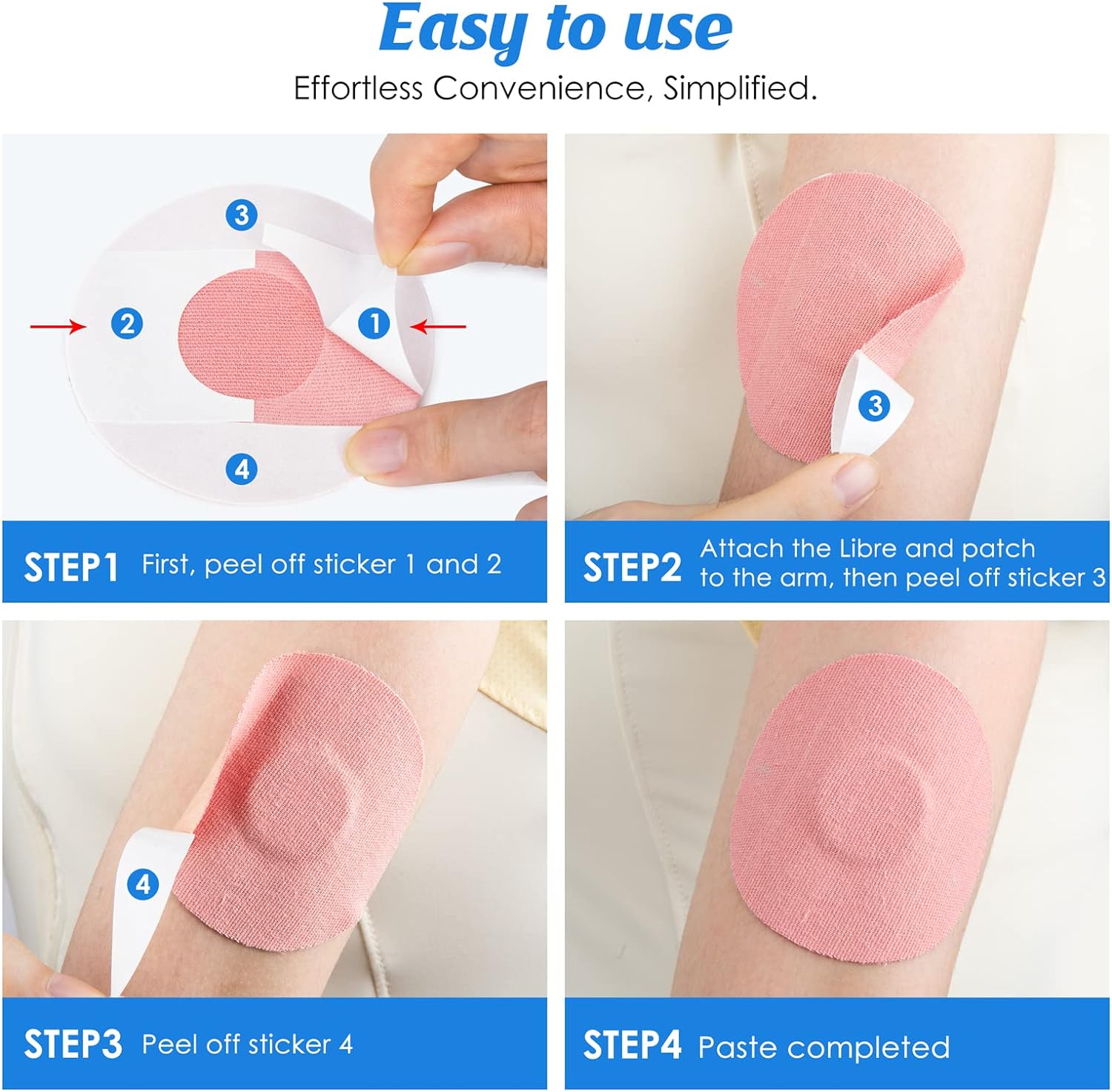 Easy to use

Effortless Convenience, Simplified.

3

2

1

4

STEP1 First, peel off sticker 1 and 2

3

STEP2 Attach the Libre and patch to the arm, then peel off sticker 3

4

STEP3 Peel off sticker 4

STEP4 Paste completed