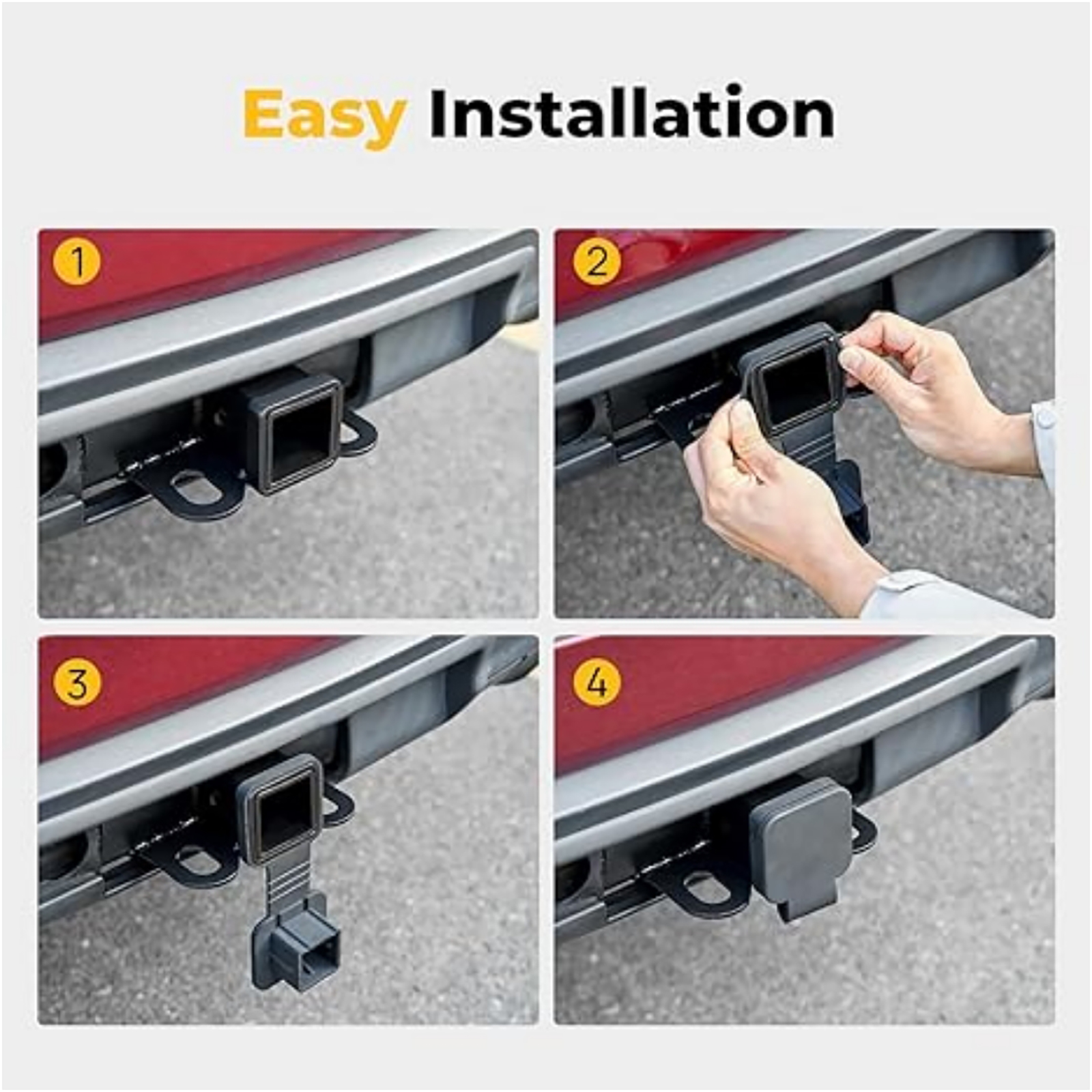 Easy Installation

1

2

3

4