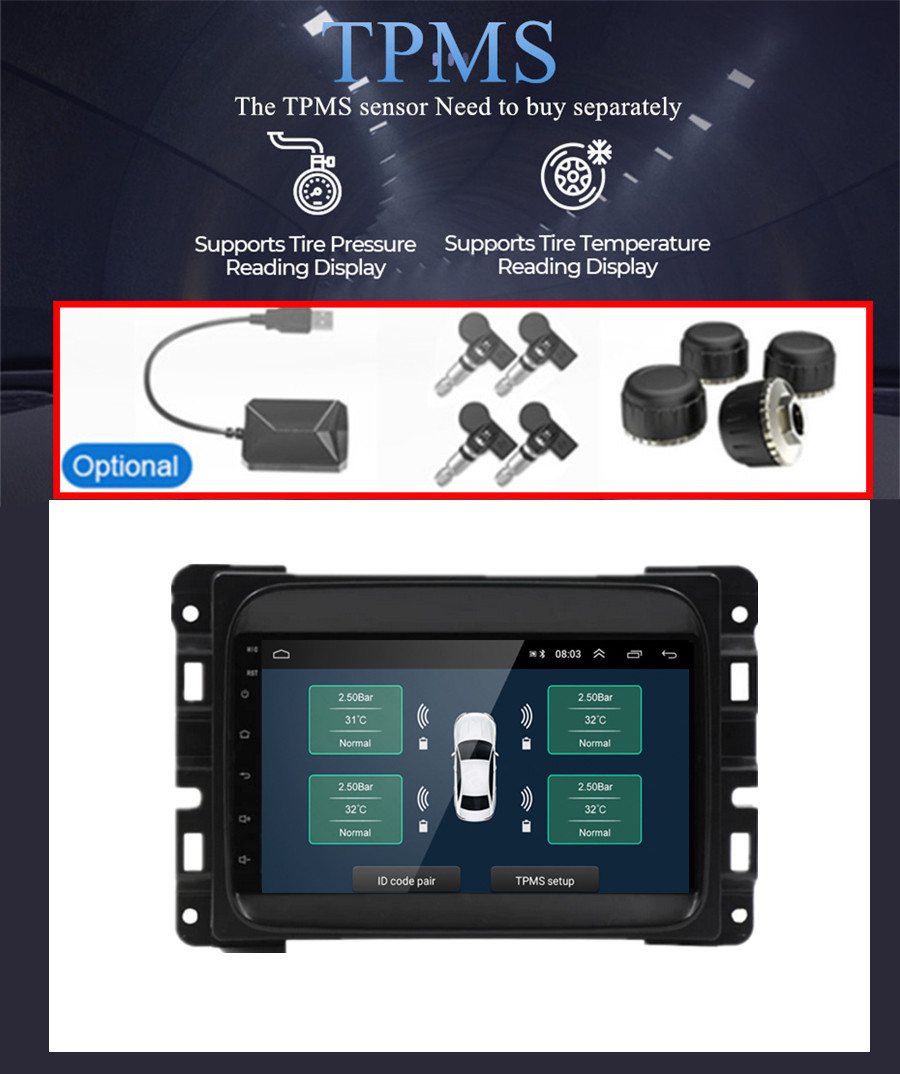 TPMS

The TPMS sensor Need to buy separately

Supports Tire Pressure Reading Display

Supports Tire Temperature Reading Display

Optional

MIC

RST

08:03

2.50Bar
31°C
Normal

2.50Bar
32°C
Normal

2.50Bar
32°C
Normal

2.50Bar
32°C
Normal

ID code pair

TPMS setup