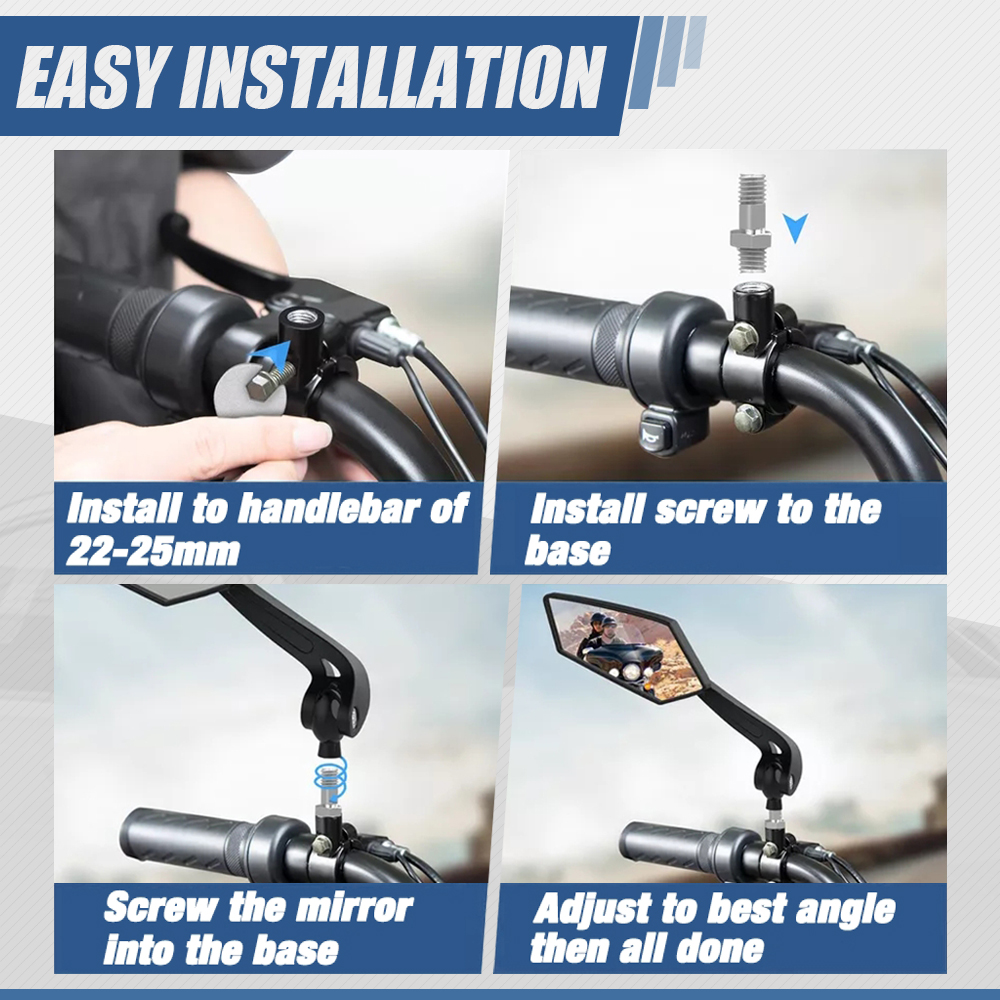 EASY INSTALLATION

Install to handlebar of 22-25mm

Install screw to the base

Screw the mirror into the base

Adjust to best angle then all done