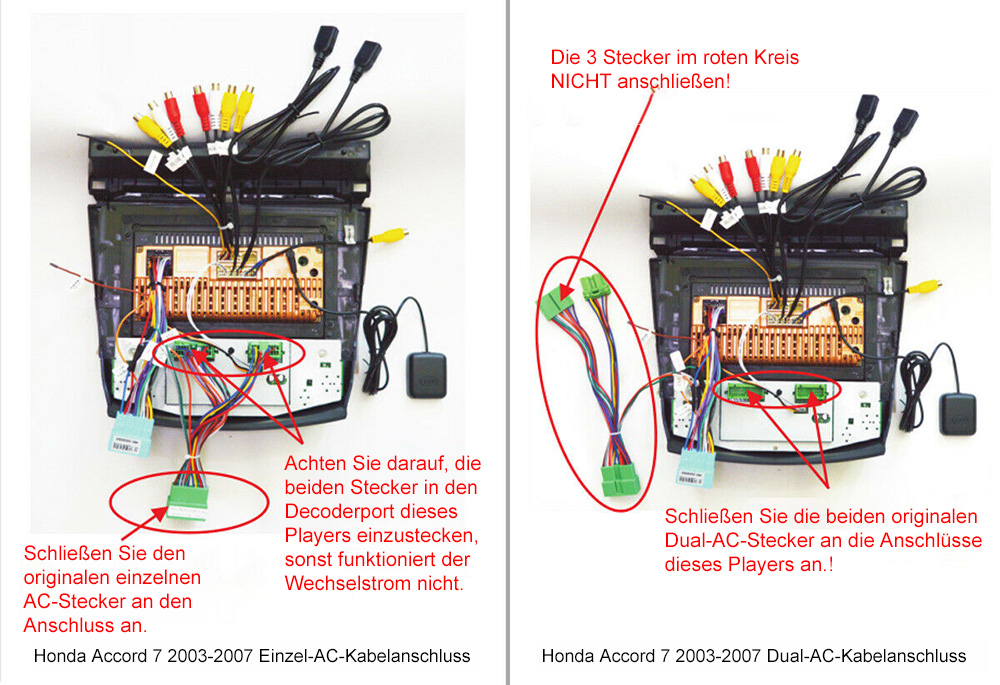 Achten Sie darauf, die beiden Stecker in den Decoderport dieses Players einzustecken, sonst funktioniert der Wechselstrom nicht.

Schließen Sie den originalen einzelnen AC-Stecker an den Anschluss an.

Honda Accord 7 2003-2007 Einzel-AC-Kabelanschluss

Die 3 Stecker im roten Kreis NICHT anschließen!

Schließen Sie die beiden originalen Dual-AC-Stecker an die Anschlüsse dieses Players an.!

Honda Accord 7 2003-2007 Dual-AC-Kabelanschluss