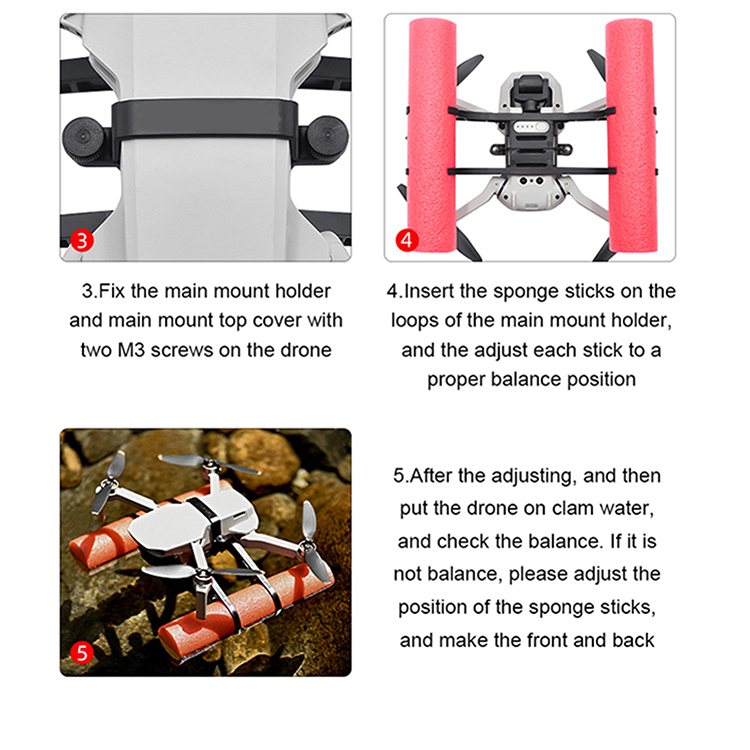 3

4

3.Fix the main mount holder and main mount top cover with two M3 screws on the drone

4.Insert the sponge sticks on the loops of the main mount holder, and the adjust each stick to a proper balance position

5

5.After the adjusting, and then put the drone on clam water, and check the balance. If it is not balance, please adjust the position of the sponge sticks, and make the front and back