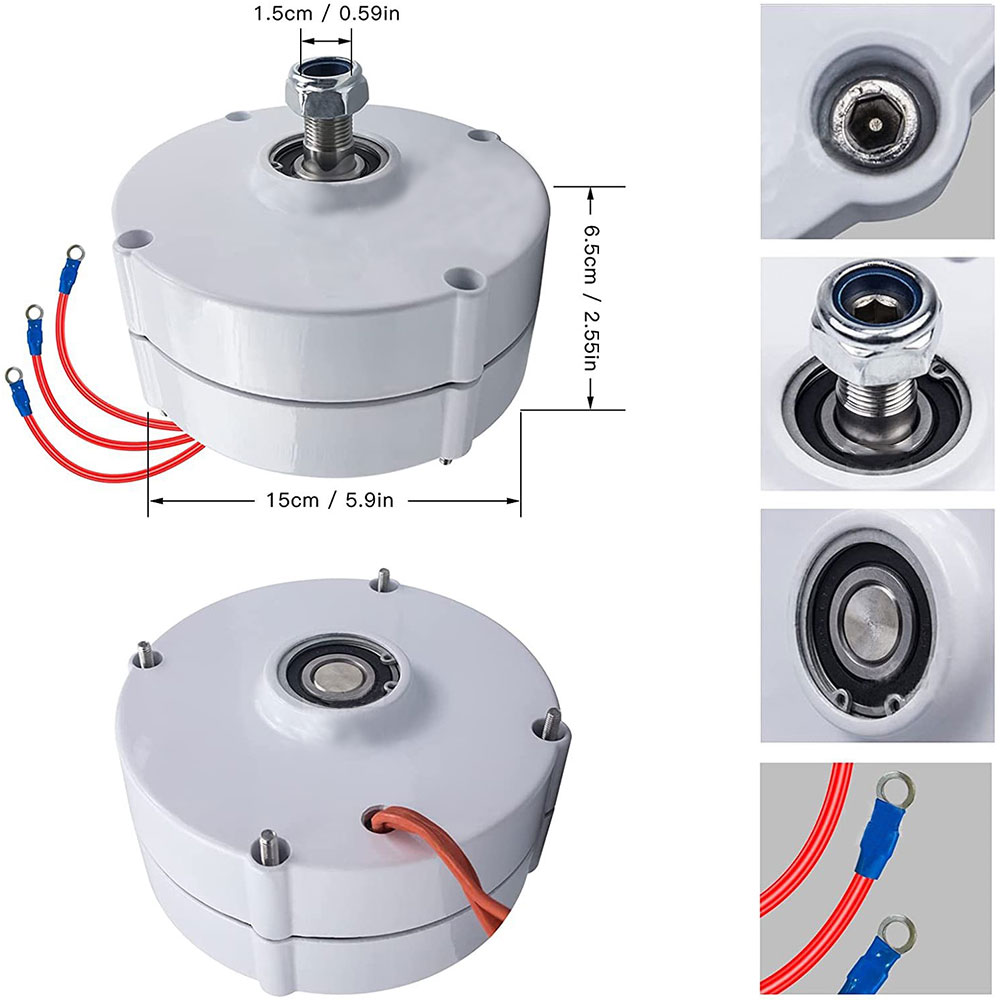 1.5cm / 0.59in

6.5cm / 2.55in

15cm / 5.9in