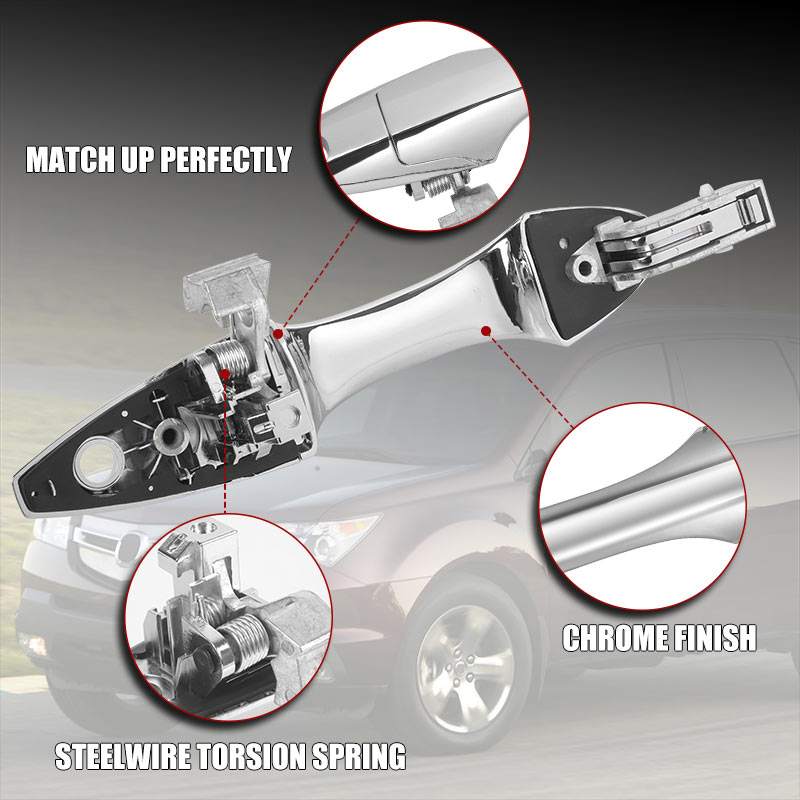 MATCH UP PERFECTLY

CHROME FINISH

STEELWIRE TORSION SPRING