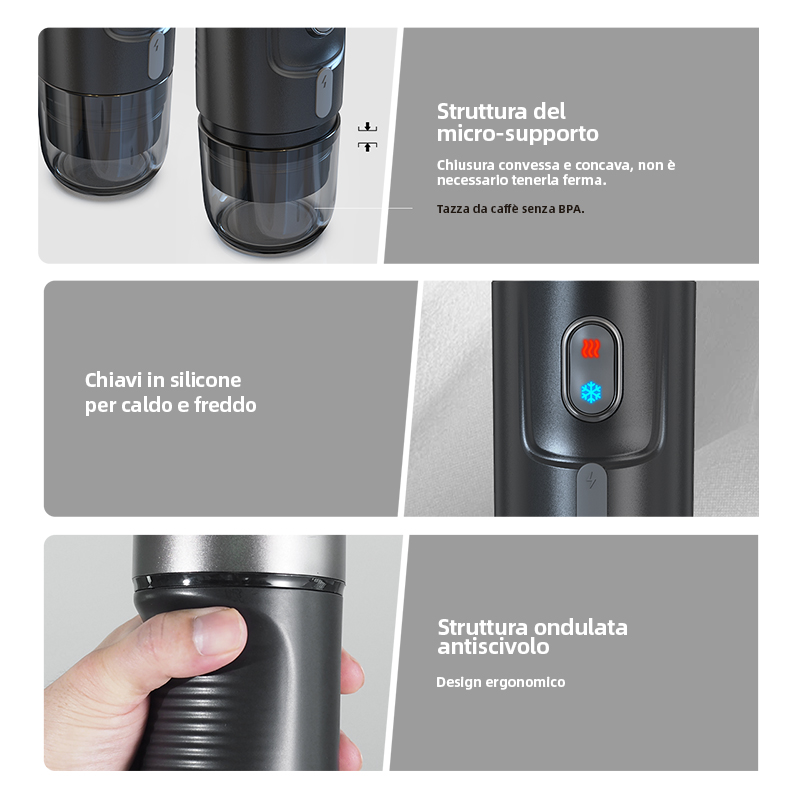 Struttura del micro-supporto

Chiusura convessa e concava, non è necessario tenerla ferma.

Tazza da caffè senza BPA.

Chiavi in silicone per caldo e freddo

Struttura ondulata antiscivolo

Design ergonomico