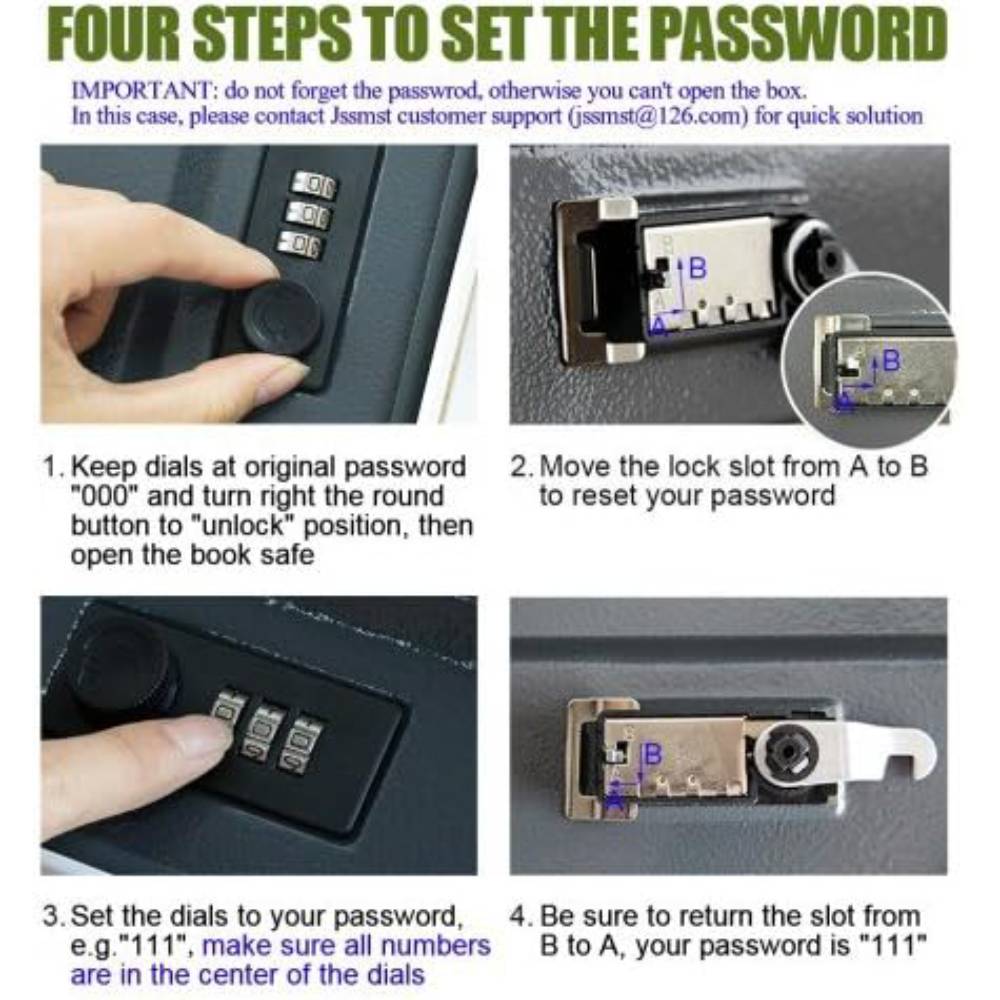 FOUR STEPS TO SET THE PASSWORD

IMPORTANT: do not forget the passwrod, otherwise you can't open the box.
In this case, please contact Jssmst customer support (jssmst@126.com) for quick solution

B
A

B
A

1. Keep dials at original password "000" and turn right the round button to "unlock" position, then open the book safe

2. Move the lock slot from A to B to reset your password

B
A

3. Set the dials to your password, e.g."111", make sure all numbers are in the center of the dials

4. Be sure to return the slot from B to A, your password is "111"