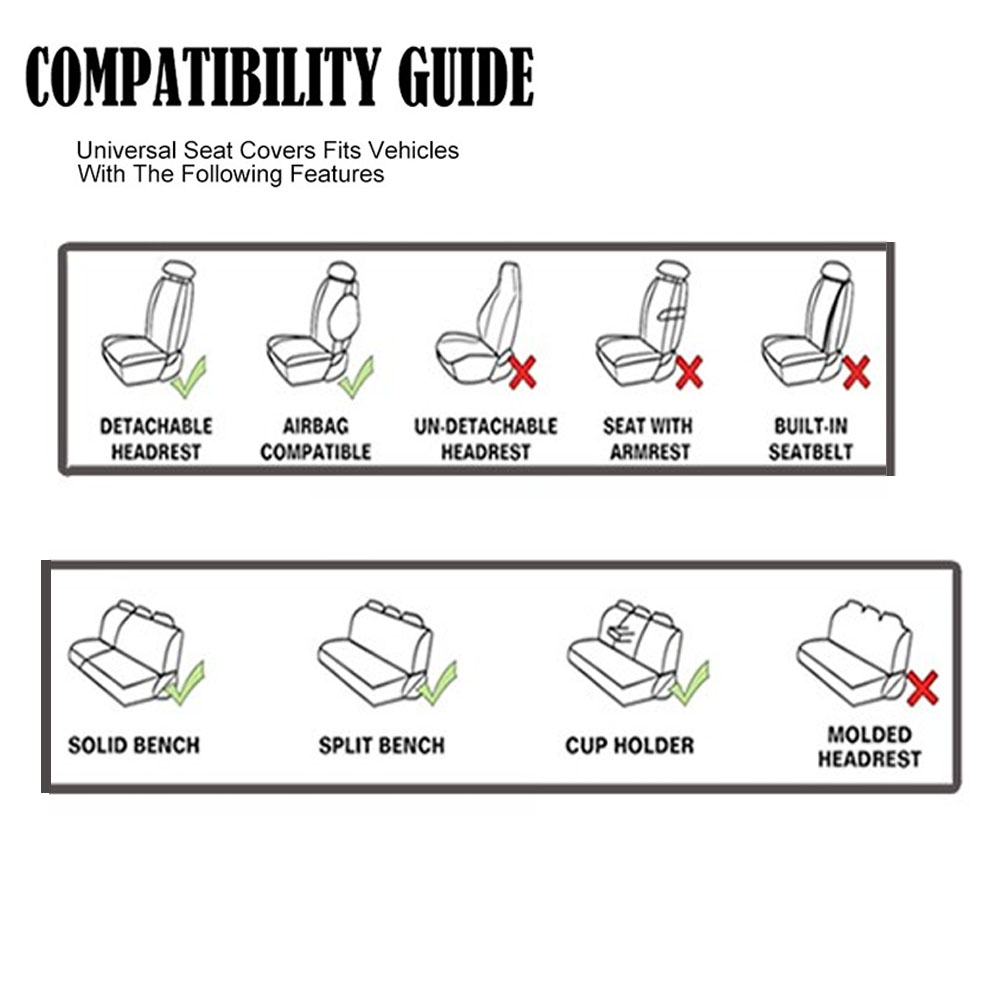 COMPATIBILITY GUIDE

Universal Seat Covers Fits Vehicles With The Following Features

DETACHABLE HEADREST

AIRBAG COMPATIBLE

UN-DETACHABLE HEADREST

SEAT WITH ARMREST

BUILT-IN SEATBELT

SOLID BENCH

SPLIT BENCH

CUP HOLDER

MOLDED HEADREST