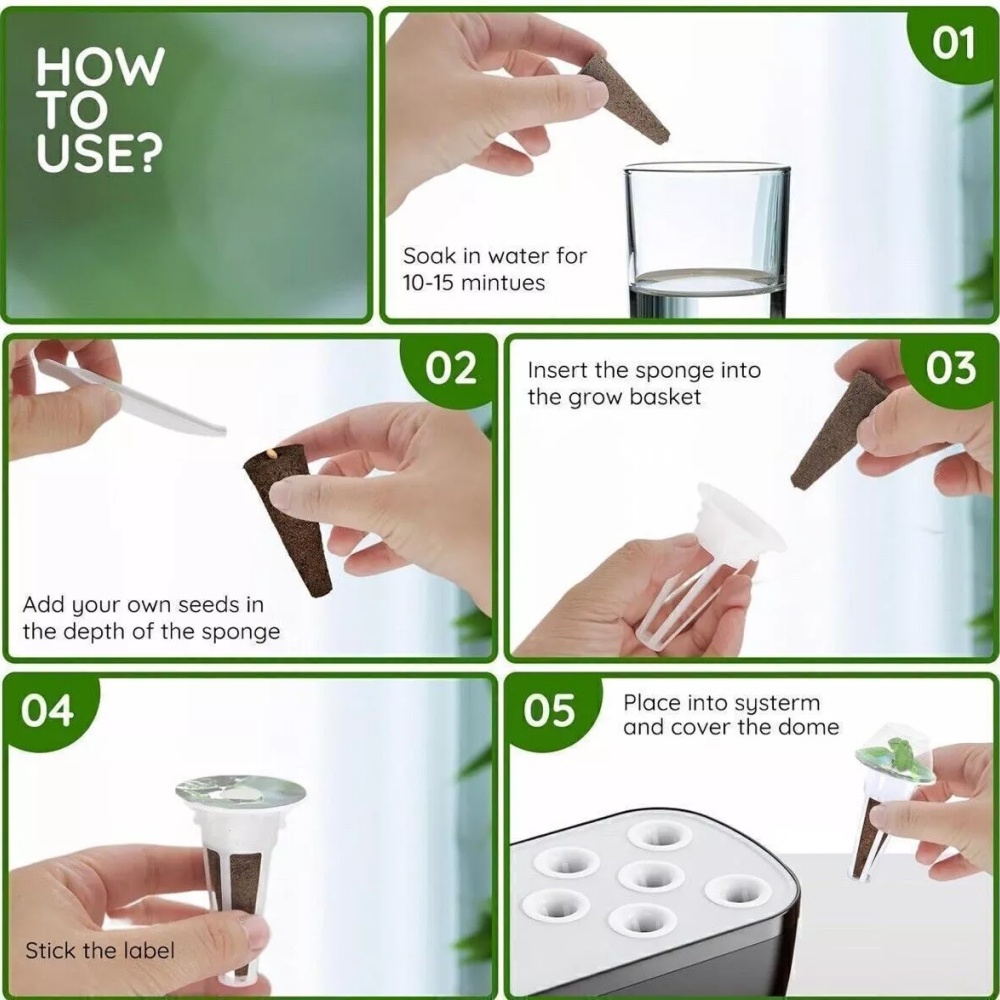 HOW TO USE?

01

Soak in water for 10-15 mintues

02

Add your own seeds in the depth of the sponge

03

Insert the sponge into the grow basket

04

Stick the label

05

Place into systerm and cover the dome