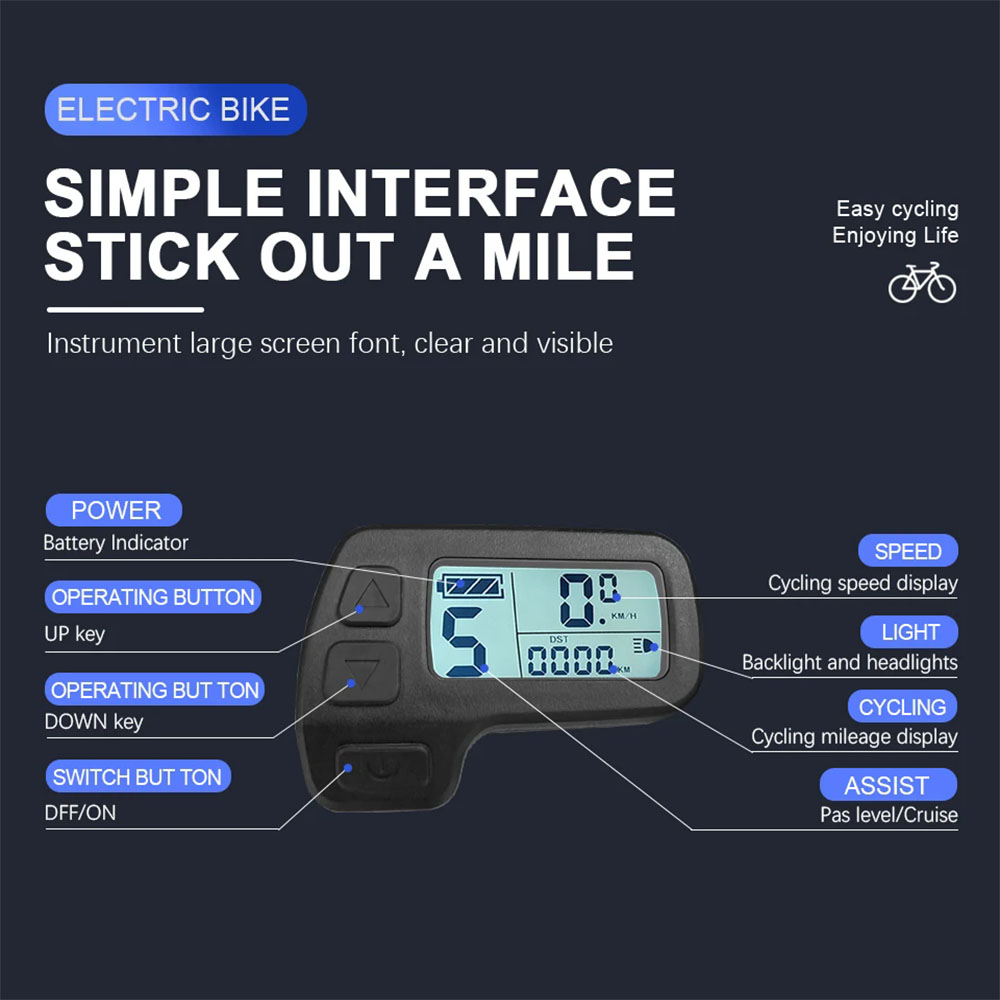 ELECTRIC BIKE

SIMPLE INTERFACE
STICK OUT A MILE

Easy cycling
Enjoying Life

Instrument large screen font, clear and visible

POWER
Battery Indicator

OPERATING BUTTON
UP key

OPERATING BUT TON
DOWN key

SWITCH BUT TON
DFF/ON

0.0 KM/H

5

DST
0000 KM

SPEED
Cycling speed display

LIGHT
Backlight and headlights

CYCLING
Cycling mileage display

ASSIST
Pas level/Cruise