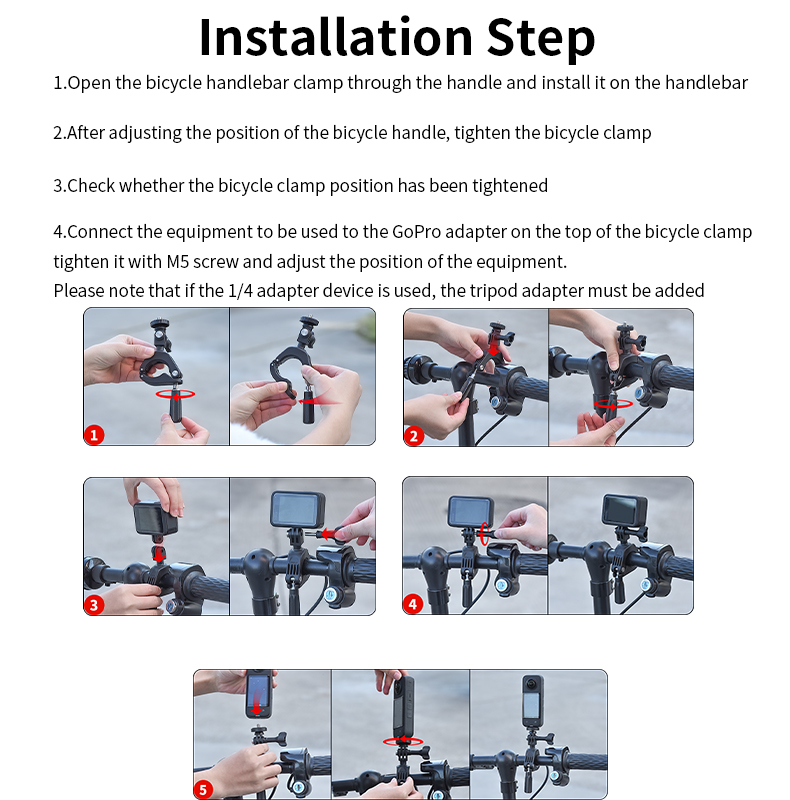 Installation Step

1.Open the bicycle handlebar clamp through the handle and install it on the handlebar

2.After adjusting the position of the bicycle handle, tighten the bicycle clamp

3.Check whether the bicycle clamp position has been tightened

4.Connect the equipment to be used to the GoPro adapter on the top of the bicycle clamp tighten it with M5 screw and adjust the position of the equipment.
Please note that if the 1/4 adapter device is used, the tripod adapter must be added

1

2

3

4

5