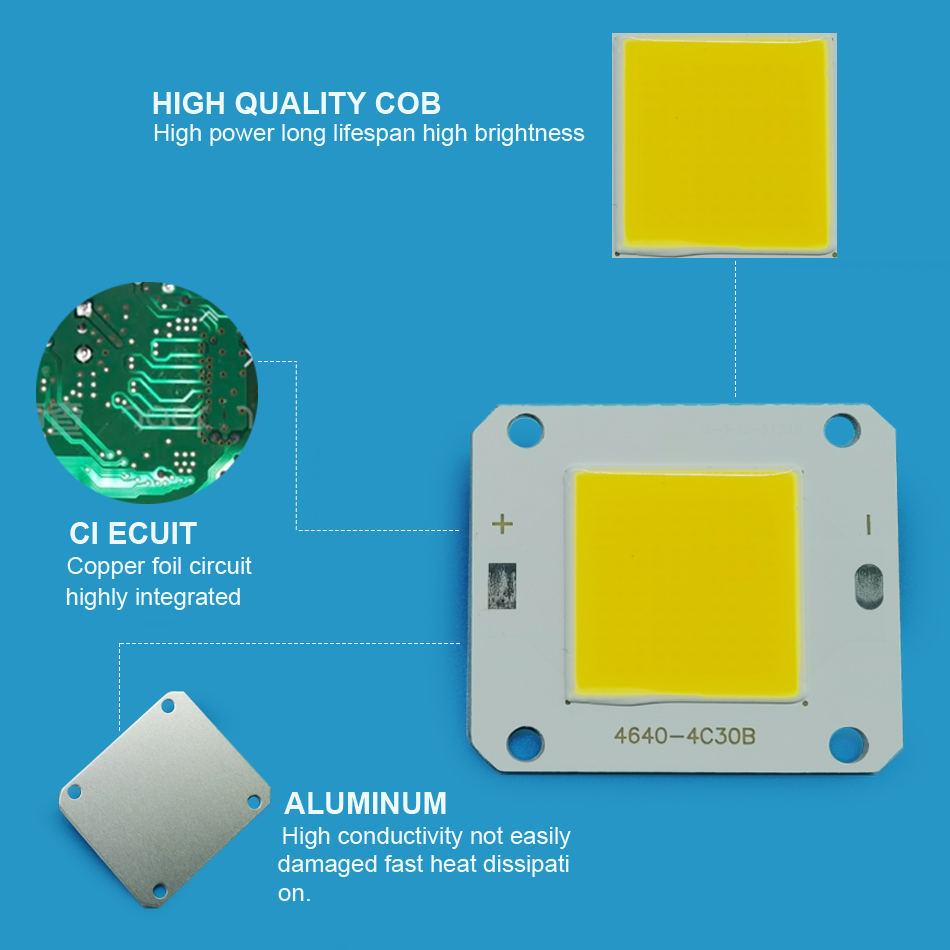 HIGH QUALITY COB
High power long lifespan high brightness

CI ECUIT
Copper foil circuit highly integrated

+

-

4640-4C30B

ALUMINUM
High conductivity not easily damaged fast heat dissipati on.