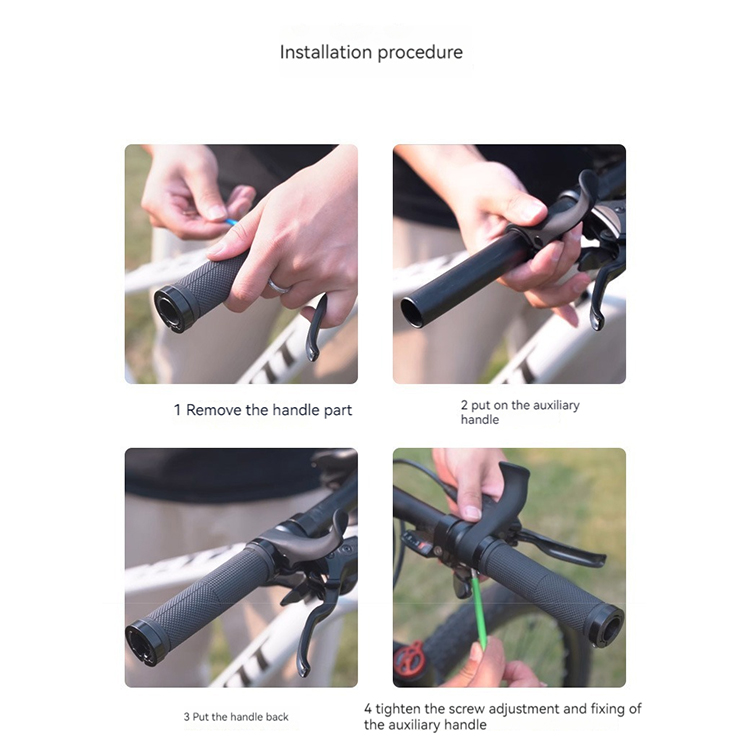 Installation procedure

1 Remove the handle part

2 put on the auxiliary handle

3 Put the handle back

4 tighten the screw adjustment and fixing of the auxiliary handle