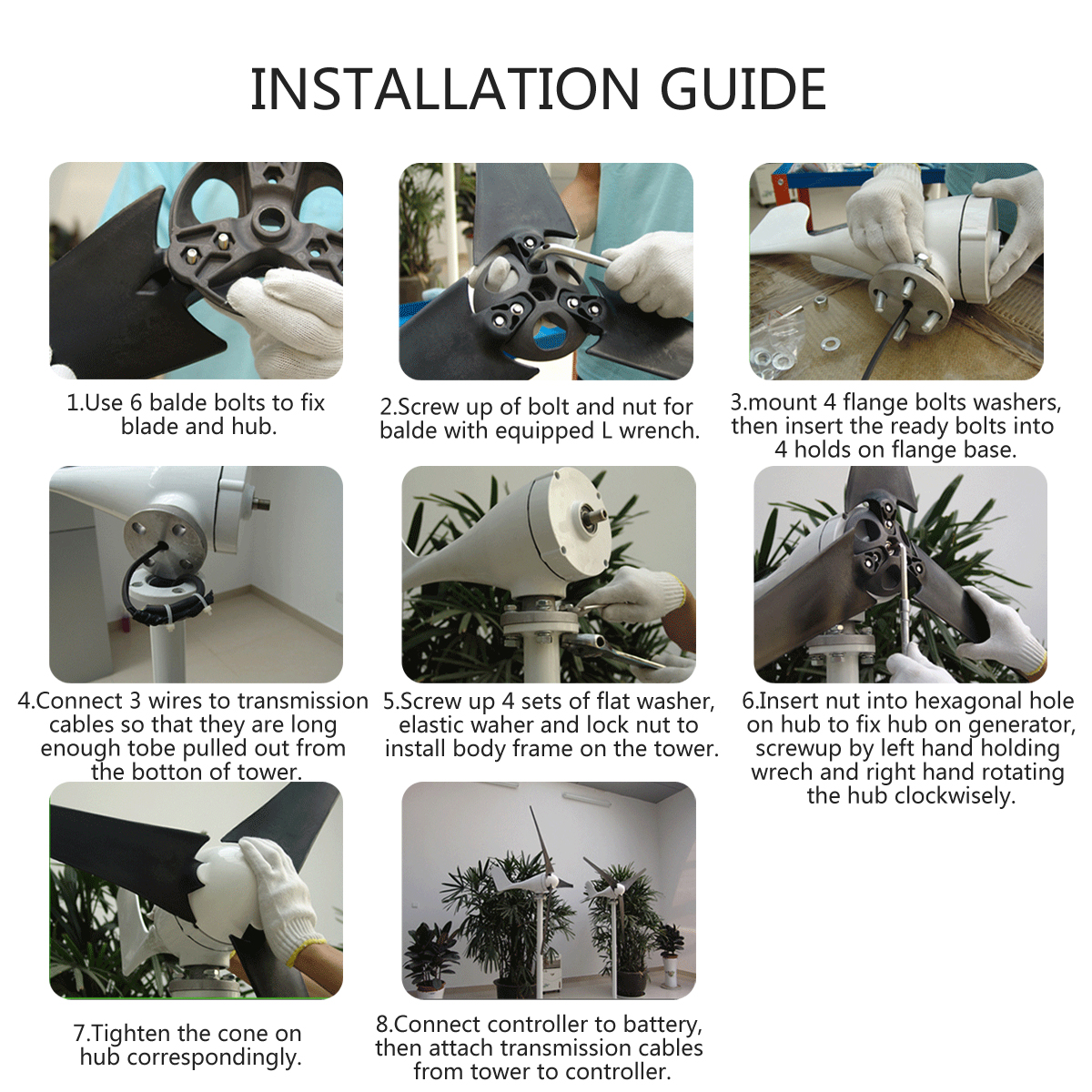 INSTALLATION GUIDE

1.Use 6 balde bolts to fix blade and hub.

2.Screw up of bolt and nut for balde with equipped L wrench.

3.mount 4 flange bolts washers, then insert the ready bolts into 4 holds on flange base.

4.Connect 3 wires to transmission cables so that they are long enough tobe pulled out from the botton of tower.

5.Screw up 4 sets of flat washer, elastic waher and lock nut to install body frame on the tower.

6.Insert nut into hexagonal hole on hub to fix hub on generator, screwup by left hand holding wrech and right hand rotating the hub clockwisely.

7.Tighten the cone on hub correspondingly.

8.Connect controller to battery, then attach transmission cables from tower to controller.