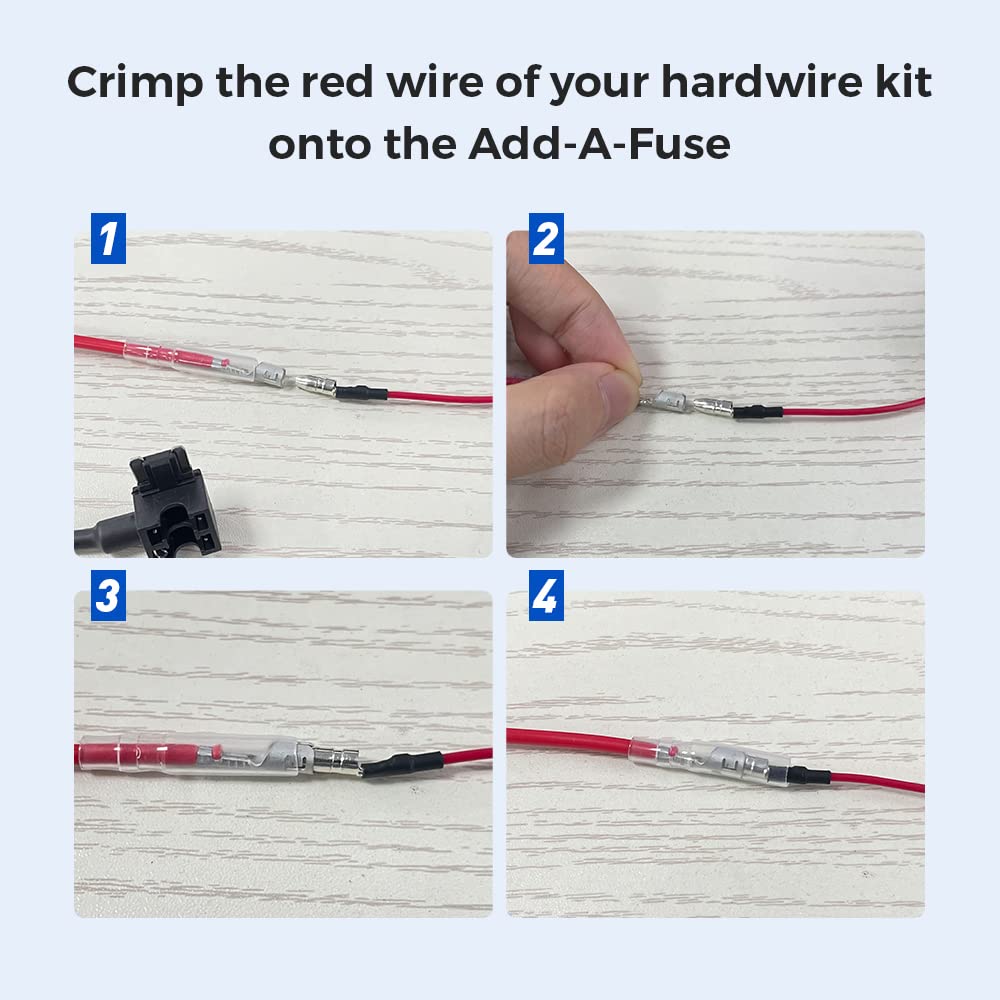 Crimp the red wire of your hardwire kit onto the Add-A-Fuse

1

2

3

4