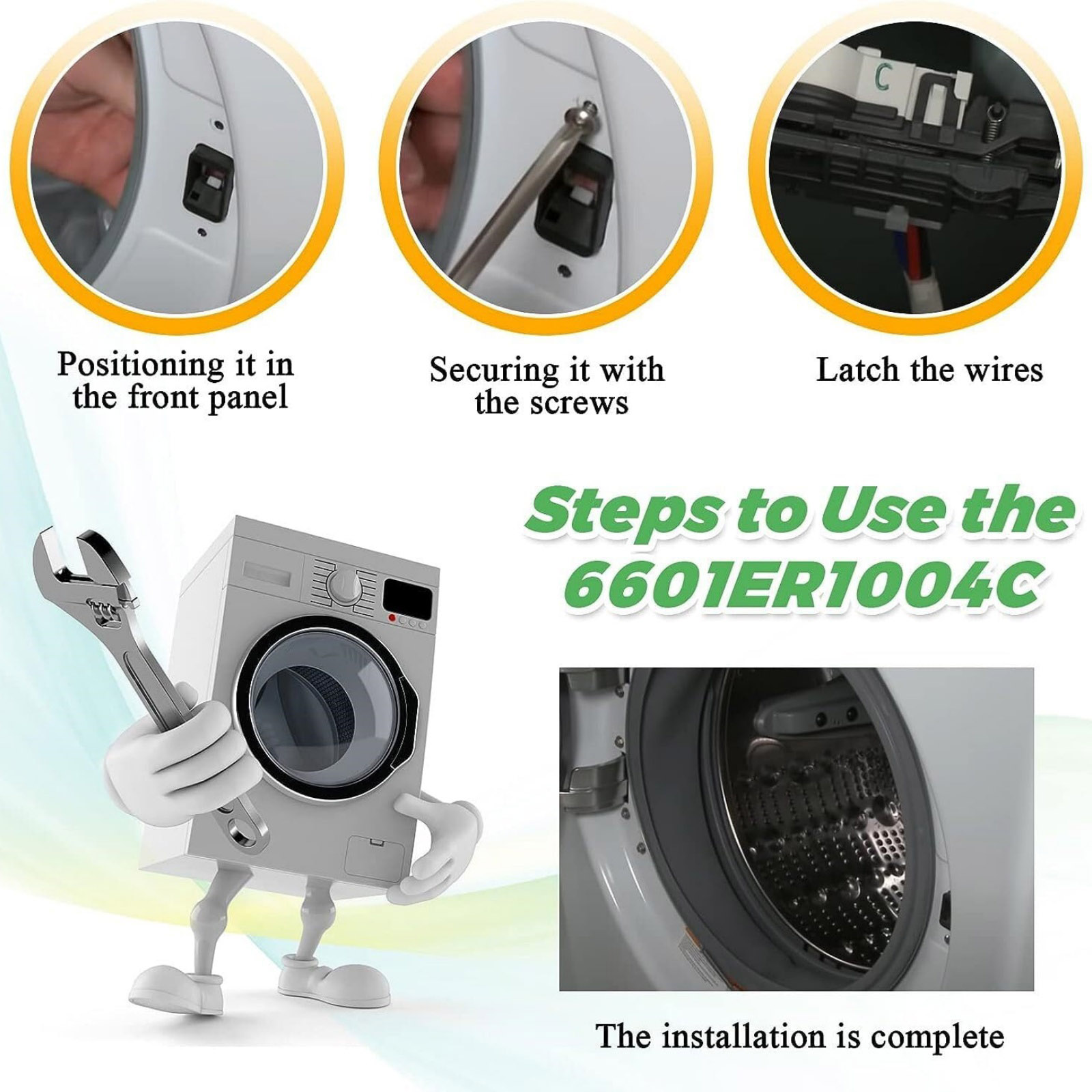 C

Positioning it in the front panel

Securing it with the screws

Latch the wires

Steps to Use the 6601ER1004C

The installation is complete