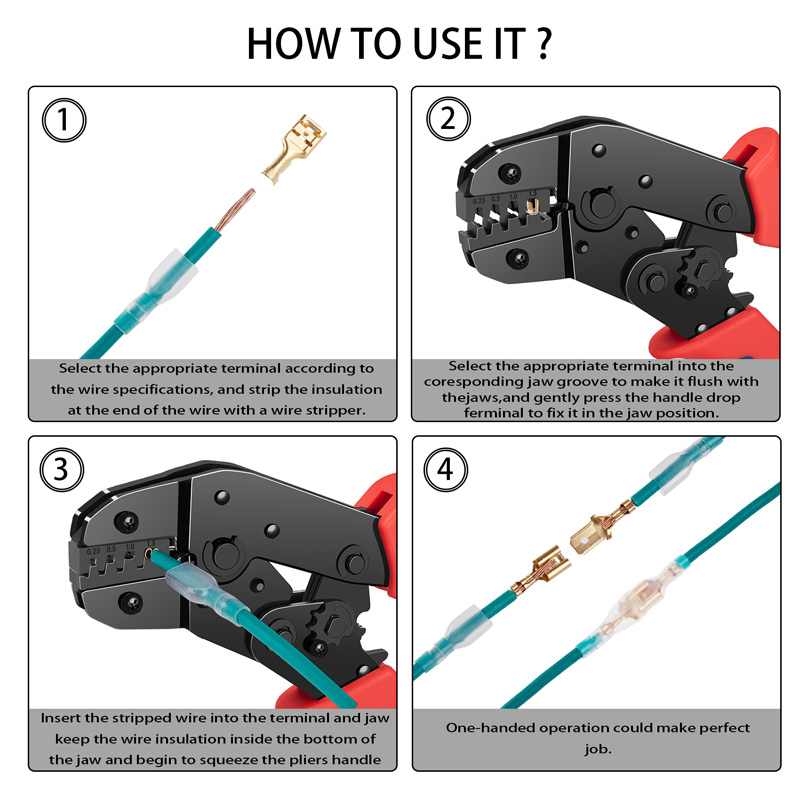 HOW TO USE IT ?

1

Select the appropriate terminal according to the wire specifications, and strip the insulation at the end of the wire with a wire stripper.

2

0.25 0.5 1.0 1.5

Select the appropriate terminal into the coresponding jaw groove to make it flush with thejaws,and gently press the handle drop terminal to fix it in the jaw position.

3

0.25 0.5 1.0 1.5

Insert the stripped wire into the terminal and jaw keep the wire insulation inside the bottom of the jaw and begin to squeeze the pliers handle

4

One-handed operation could make perfect job.