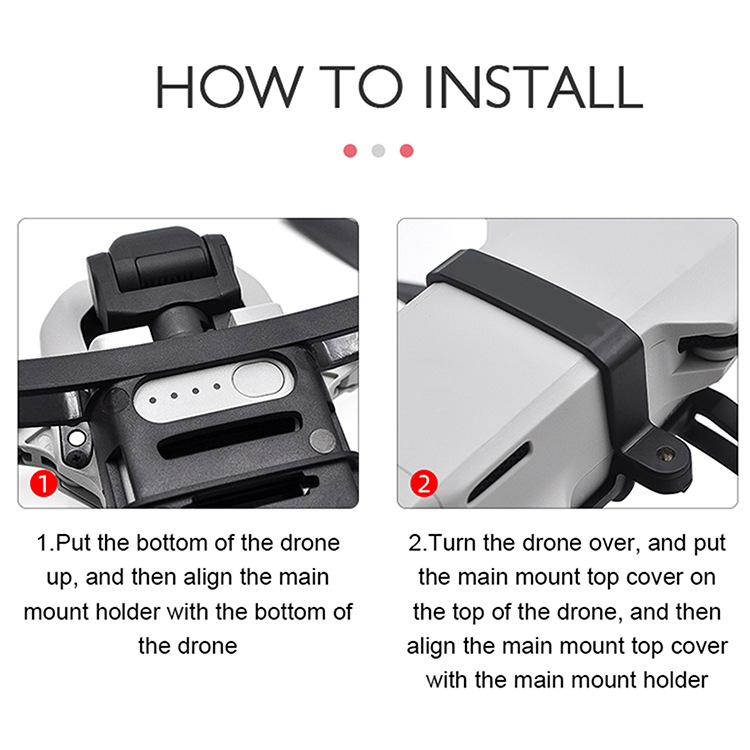 HOW TO INSTALL

1

2

1.Put the bottom of the drone up, and then align the main mount holder with the bottom of the drone

2.Turn the drone over, and put the main mount top cover on the top of the drone, and then align the main mount top cover with the main mount holder