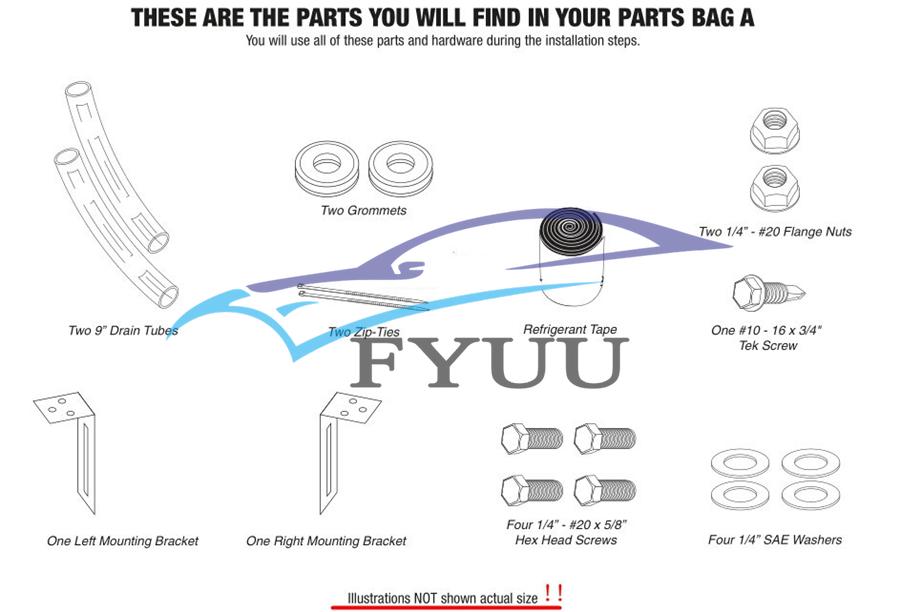 THESE ARE THE PARTS YOU WILL FIND IN YOUR PARTS BAG A
You will use all of these parts and hardware during the installation steps.

Two Grommets

Two 1/4" - #20 Flange Nuts

Two 9" Drain Tubes

Two Zip-Ties

Refrigerant Tape

One #10 - 16 x 3/4" Tek Screw

FYUU

One Left Mounting Bracket

One Right Mounting Bracket

Four 1/4" - #20 x 5/8" Hex Head Screws

Four 1/4" SAE Washers

Illustrations NOT shown actual size !!