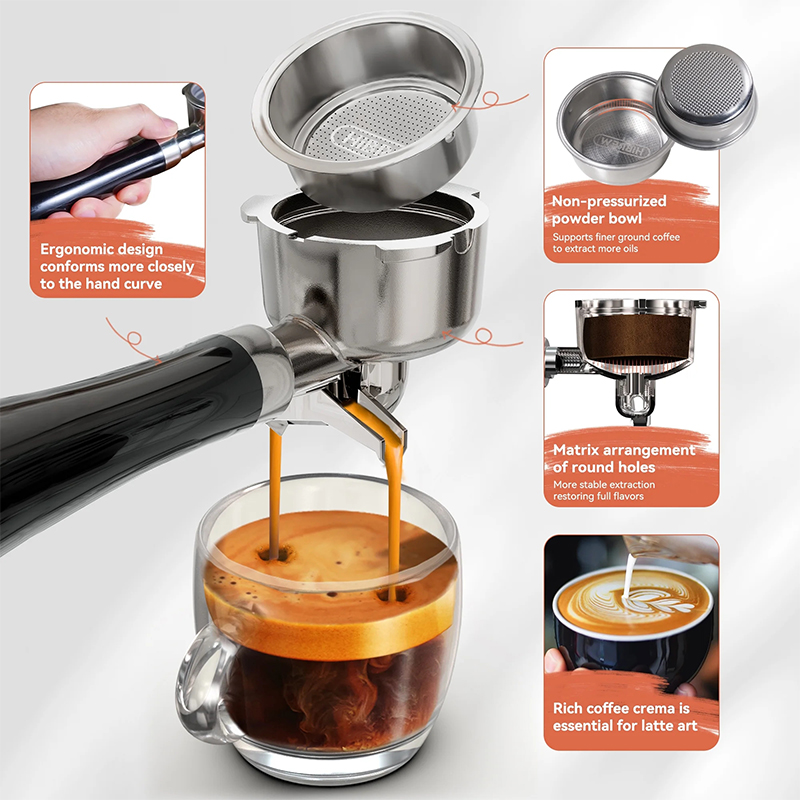 Ergonomic design conforms more closely to the hand curve

HiBREW

Non-pressurized powder bowl
Supports finer ground coffee to extract more oils

Matrix arrangement of round holes
More stable extraction restoring full flavors

Rich coffee crema is essential for latte art