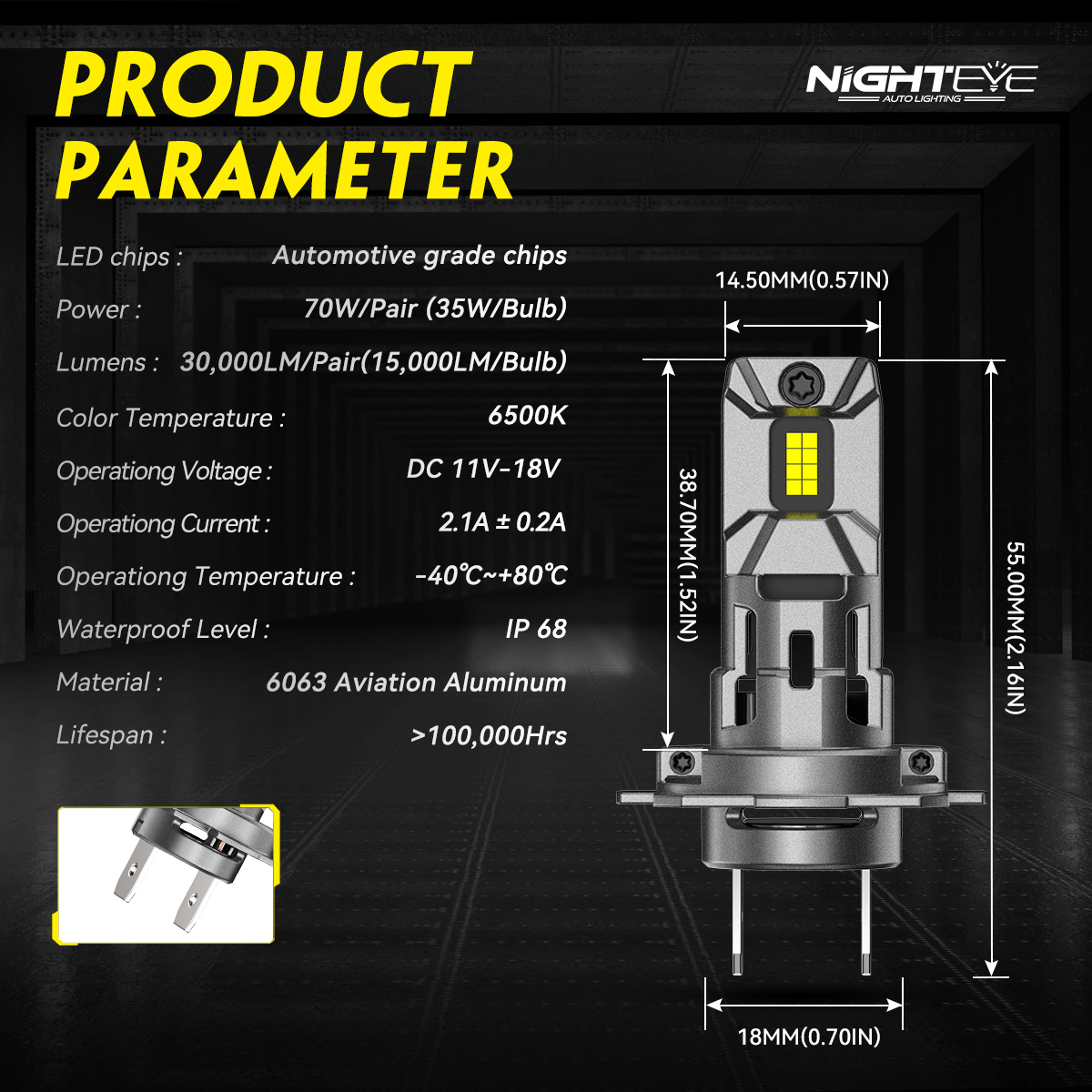 PRODUCT PARAMETER

NIGHTEYE
AUTO LIGHTING

LED chips : Automotive grade chips

Power : 70W/Pair (35W/Bulb)

Lumens : 30,000LM/Pair(15,000LM/Bulb)

Color Temperature : 6500K

Operationg Voltage : DC 11V-18V

Operationg Current : 2.1A ± 0.2A

Operationg Temperature : -40℃~+80℃

Waterproof Level : IP 68

Material : 6063 Aviation Aluminum

Lifespan : >100,000Hrs

14.50MM(0.57IN)

38.70MM(1.52IN)

55.00MM(2.16IN)

18MM(0.70IN)