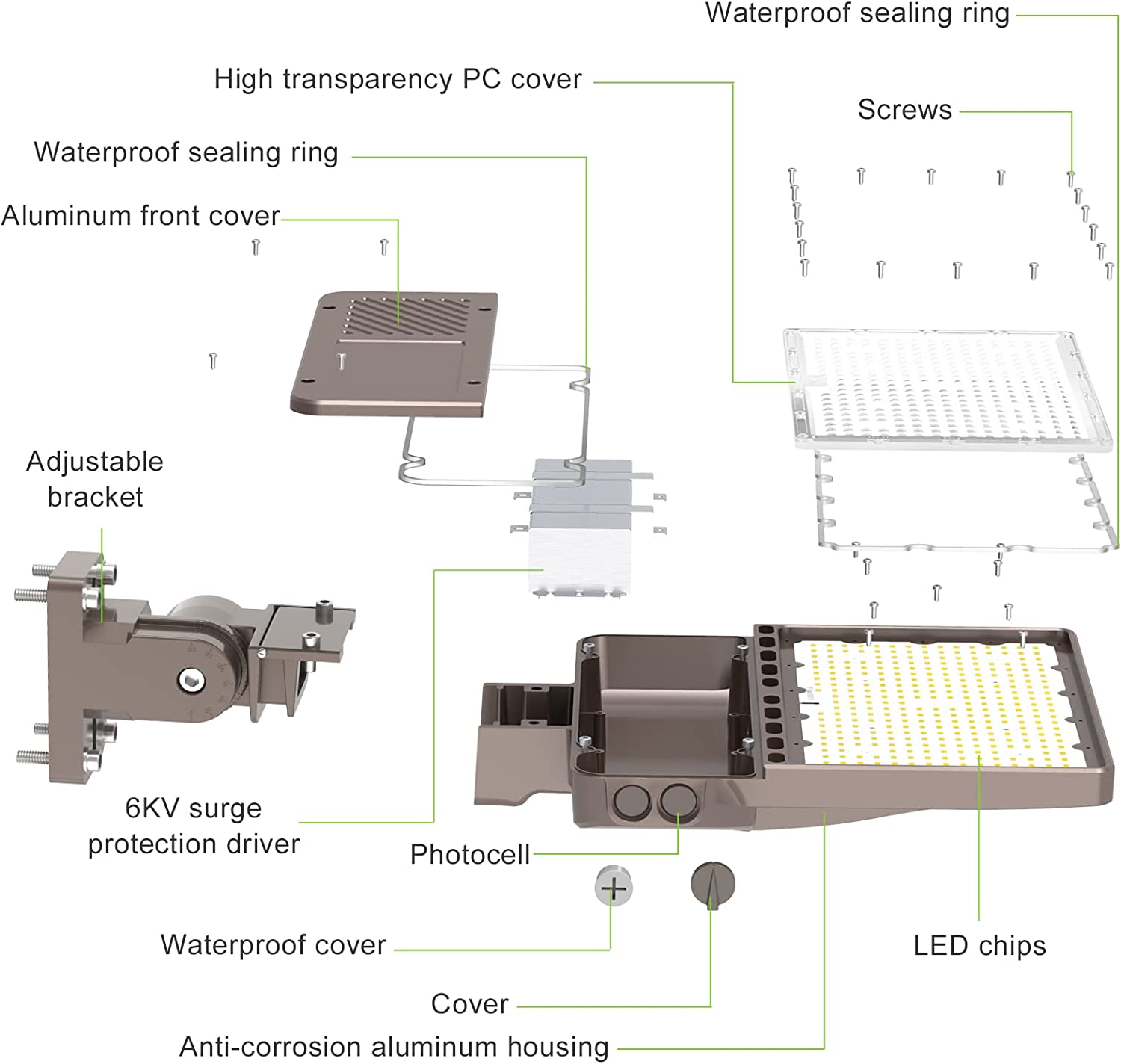 Waterproof sealing ring

High transparency PC cover

Screws

Waterproof sealing ring

Aluminum front cover

Adjustable bracket

6KV surge protection driver

Photocell

Waterproof cover

LED chips

Cover

Anti-corrosion aluminum housing