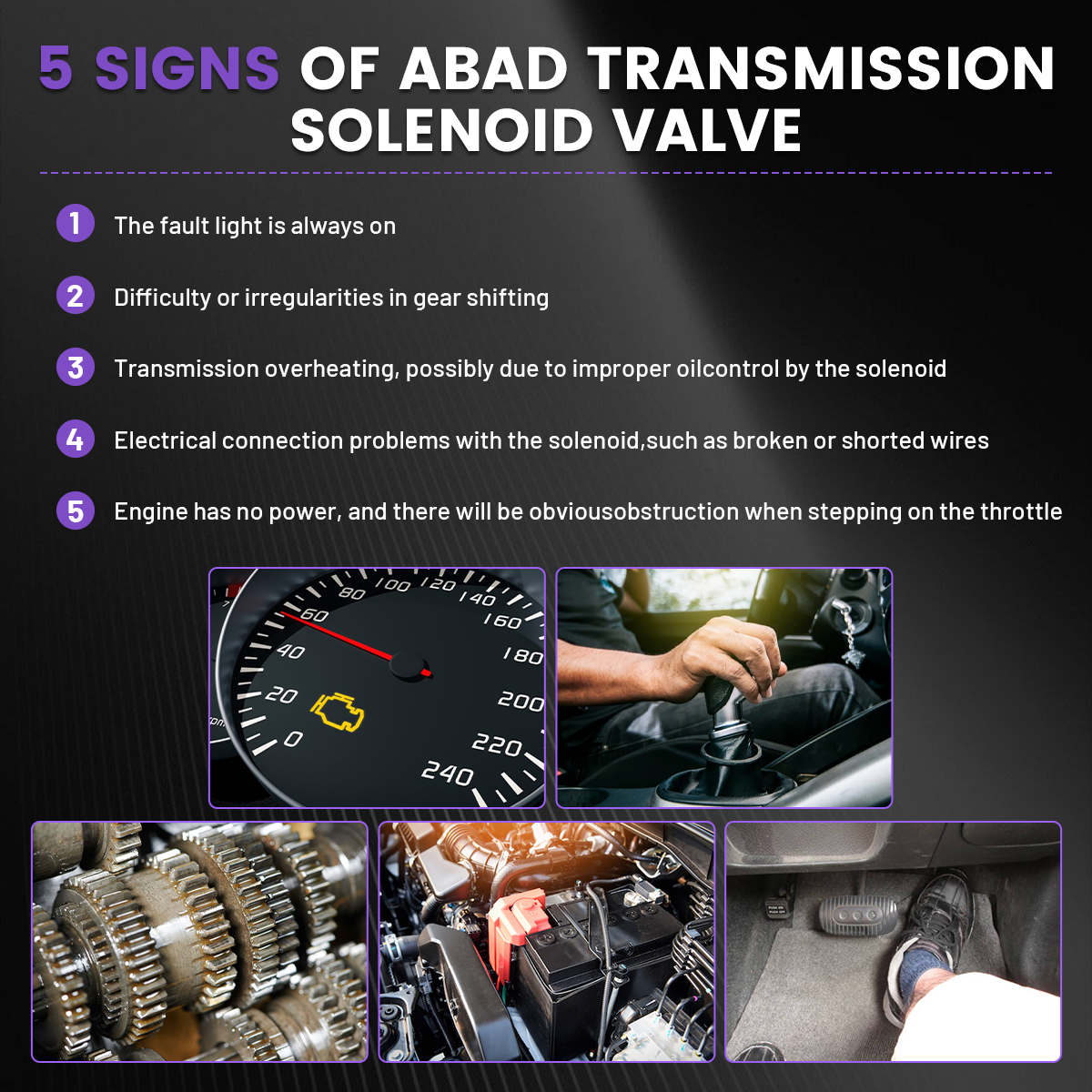 5 SIGNS OF ABAD TRANSMISSION SOLENOID VALVE

1 The fault light is always on

2 Difficulty or irregularities in gear shifting

3 Transmission overheating, possibly due to improper oilcontrol by the solenoid

4 Electrical connection problems with the solenoid,such as broken or shorted wires

5 Engine has no power, and there will be obviousobstruction when stepping on the throttle

0 20 40 60 80 100 120 140 160 180 200 220 240