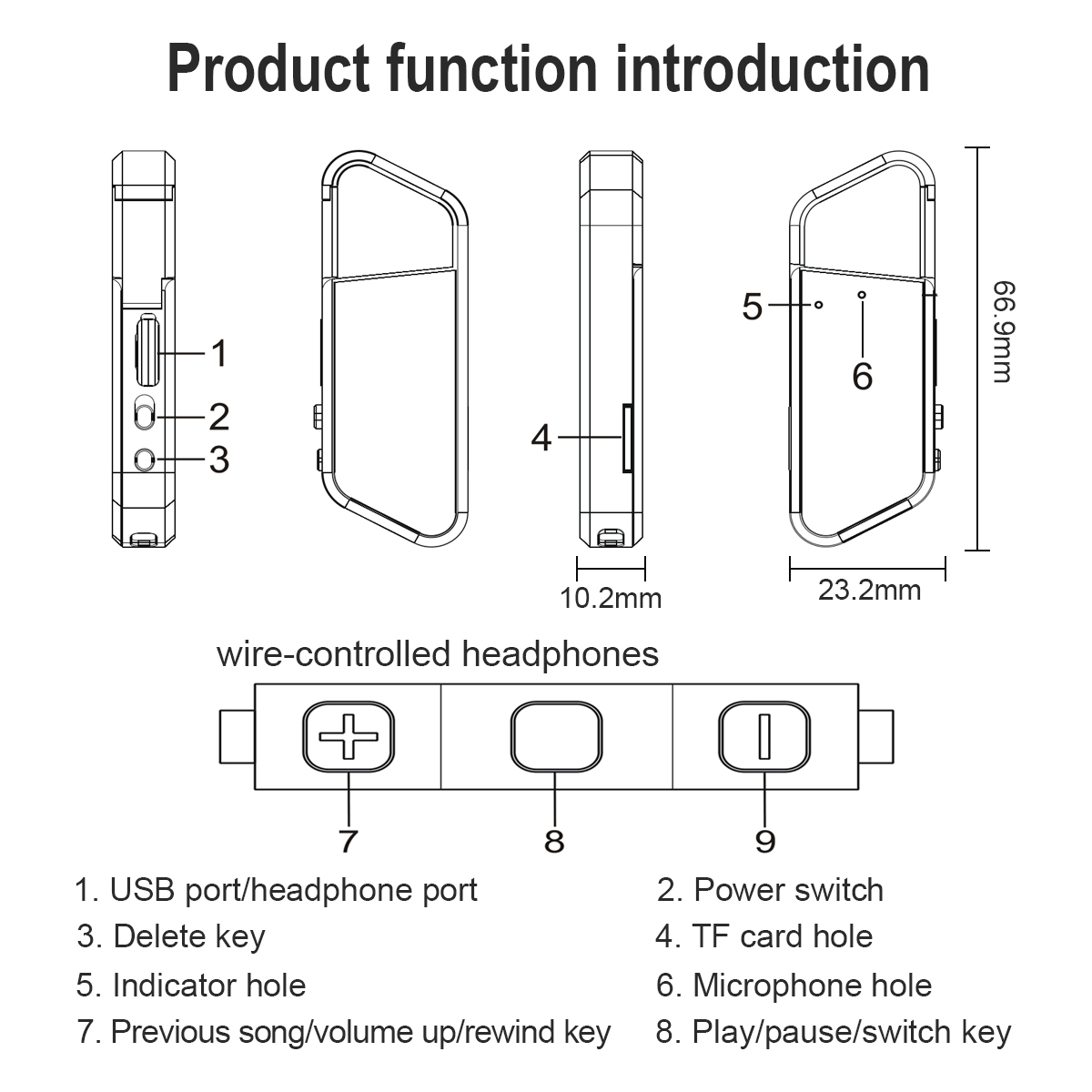 Product function introduction

1
2
3

4

5
6

66.9mm

10.2mm
23.2mm

wire-controlled headphones

7
8
9

1. USB port/headphone port
2. Power switch
3. Delete key
4. TF card hole
5. Indicator hole
6. Microphone hole
7. Previous song/volume up/rewind key
8. Play/pause/switch key