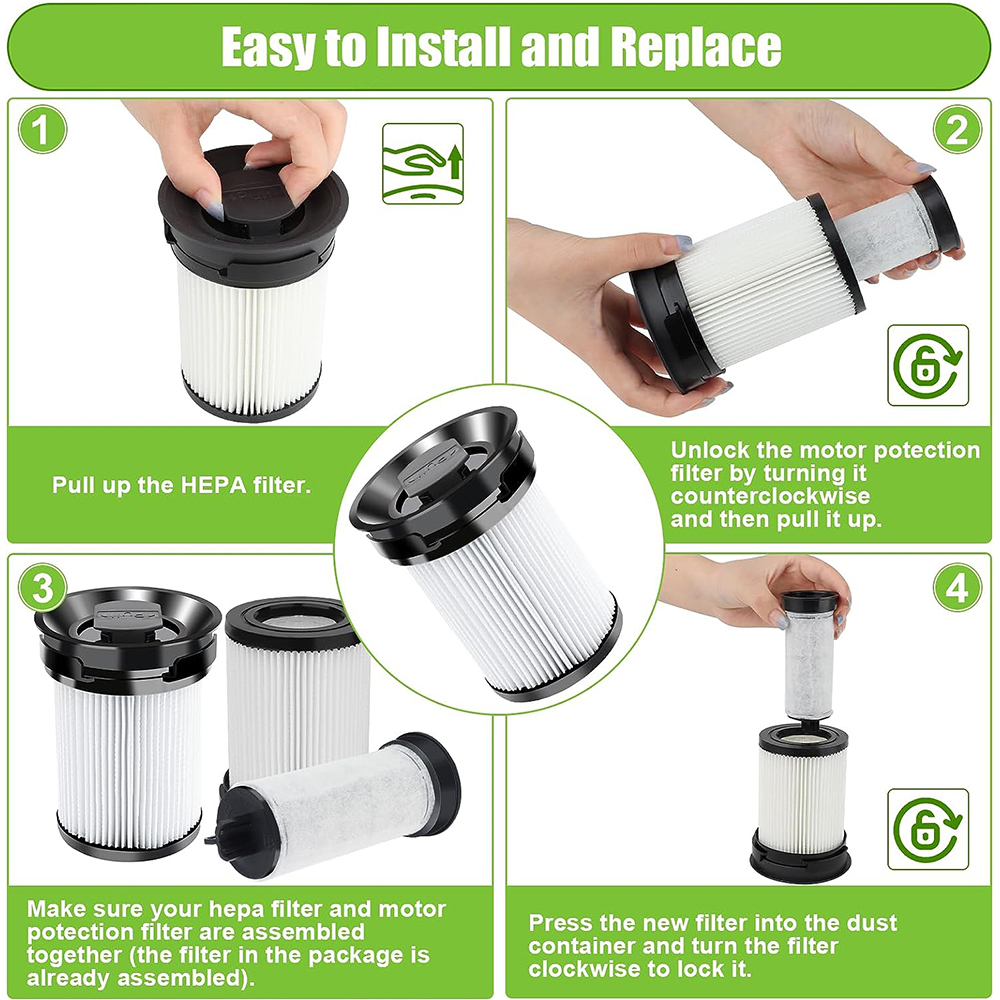 Easy to Install and Replace

1

Pull up the HEPA filter.

2

Unlock the motor potection filter by turning it counterclockwise and then pull it up.

3

Make sure your hepa filter and motor potection filter are assembled together (the filter in the package is already assembled).

4

Press the new filter into the dust container and turn the filter clockwise to lock it.