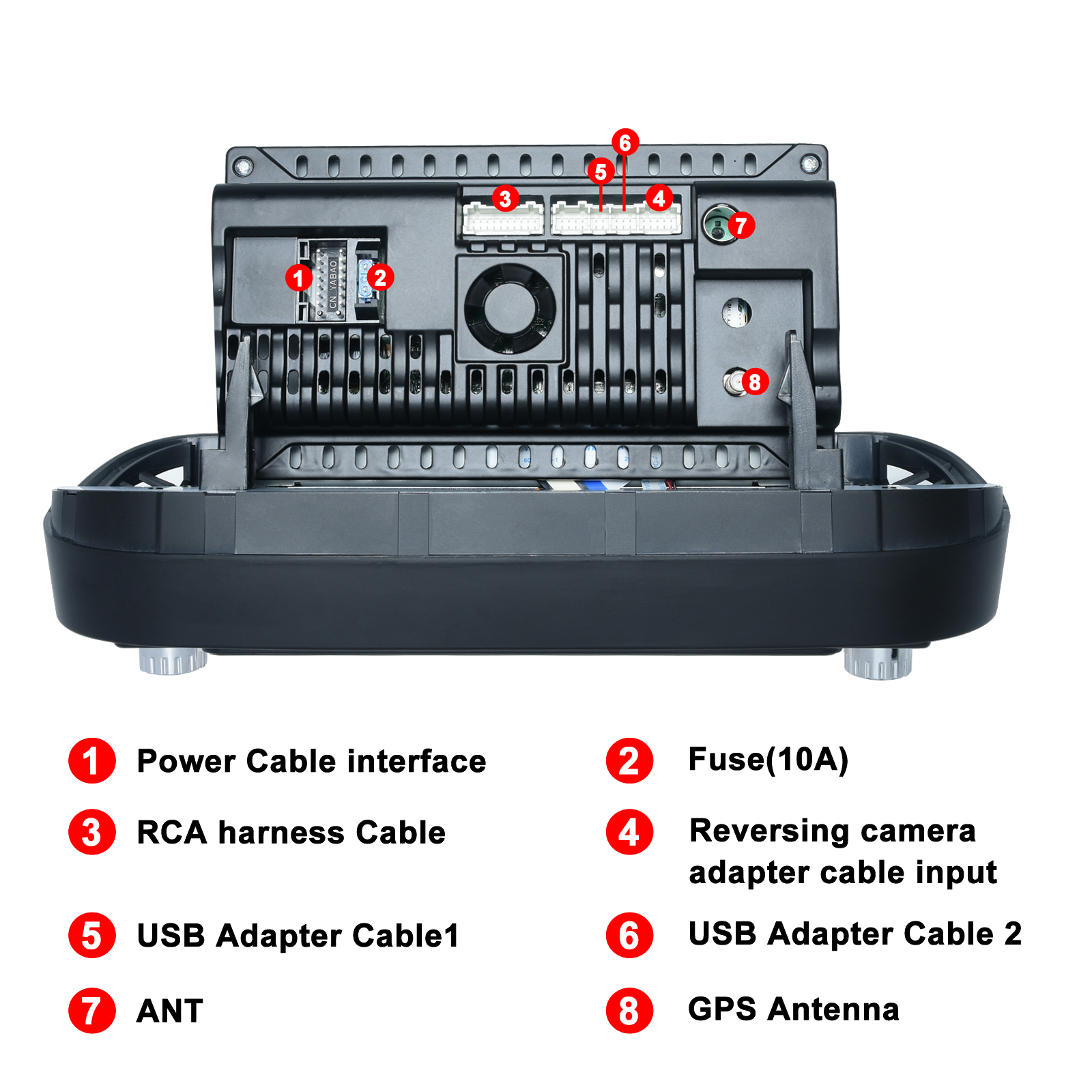 6

5

3

4

7

1

2

8

1 Power Cable interface

2 Fuse(10A)

3 RCA harness Cable

4 Reversing camera adapter cable input

5 USB Adapter Cable1

6 USB Adapter Cable 2

7 ANT

8 GPS Antenna