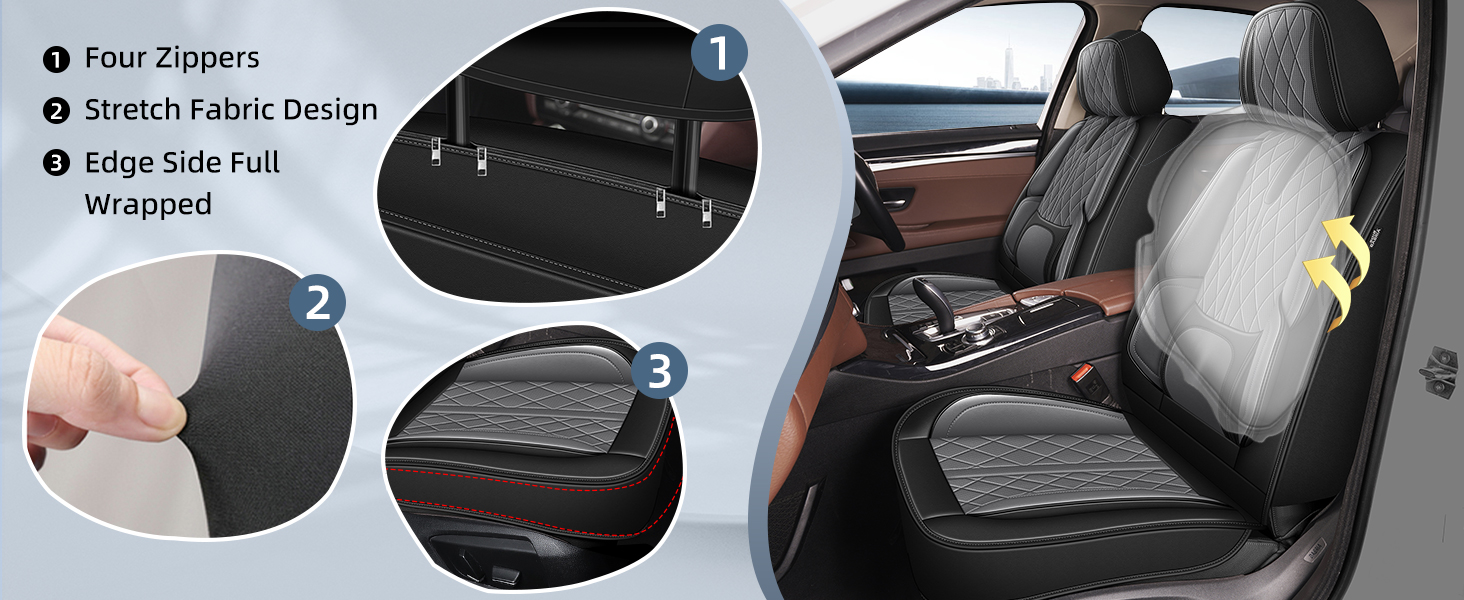 ❶ Four Zippers
❷ Stretch Fabric Design
❸ Edge Side Full Wrapped

1

2

3