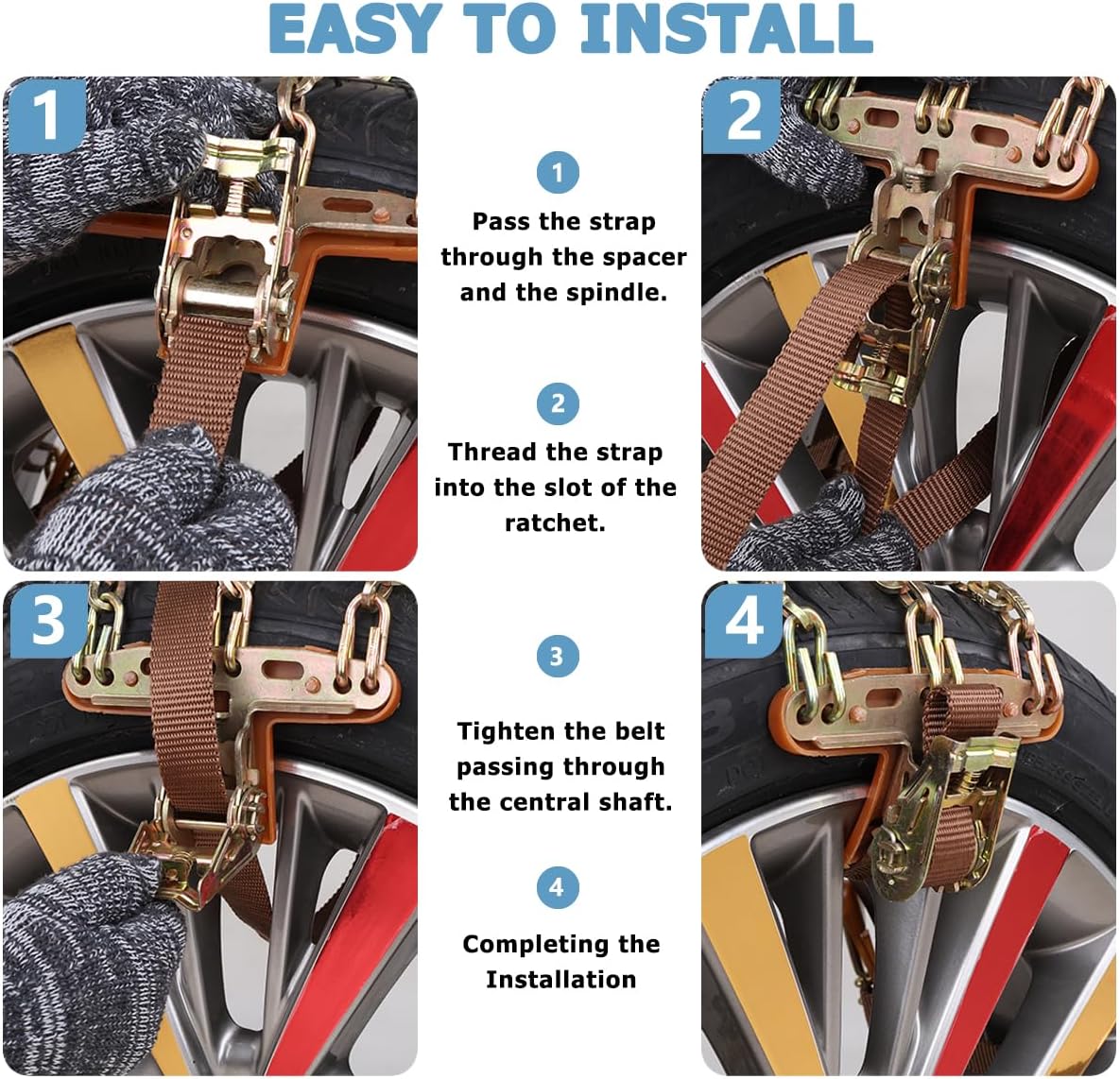 EASY TO INSTALL

1

2

1

Pass the strap through the spacer and the spindle.

2

Thread the strap into the slot of the ratchet.

3

4

3

Tighten the belt passing through the central shaft.

4

Completing the Installation