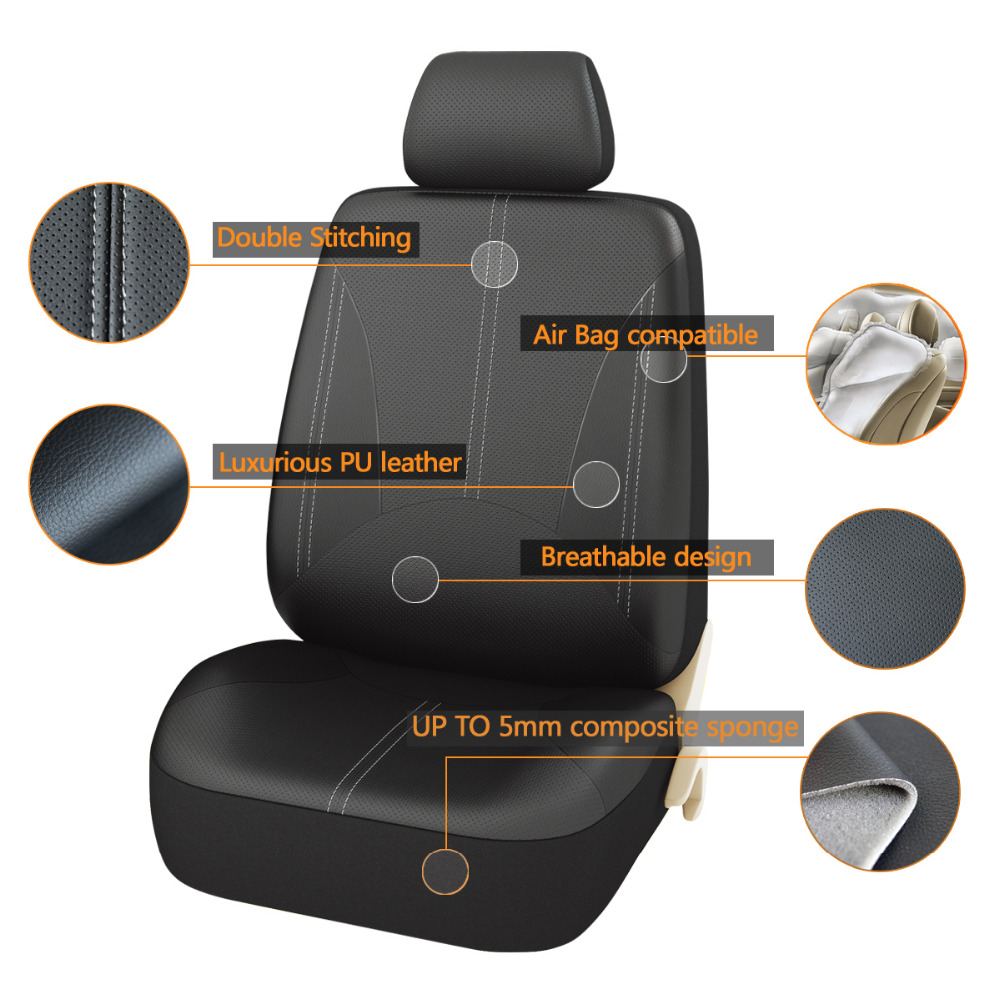 Double Stitching

Air Bag compatible

Luxurious PU leather

Breathable design

UP TO 5mm composite sponge