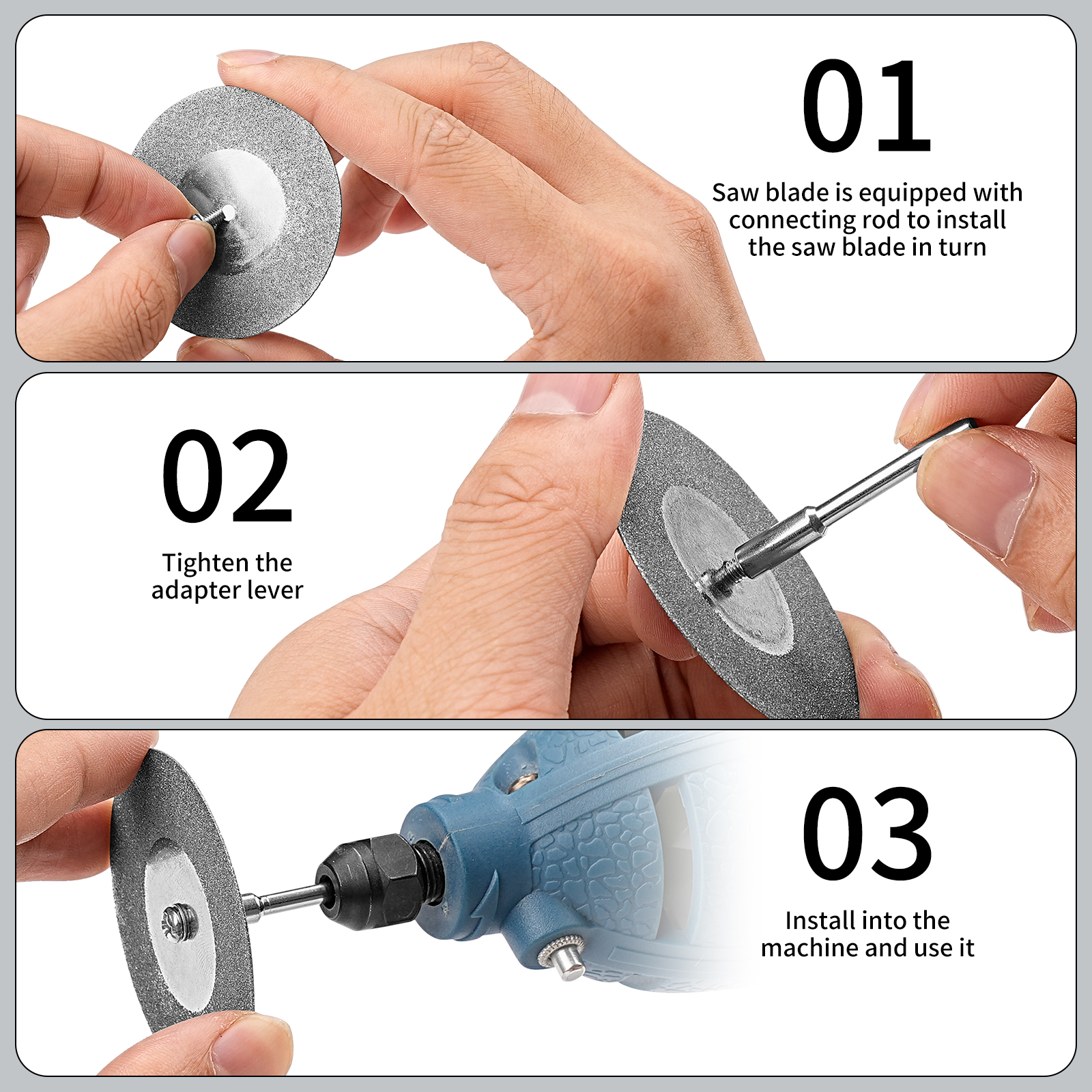 01

Saw blade is equipped with connecting rod to install the saw blade in turn

02

Tighten the adapter lever

03

Install into the machine and use it