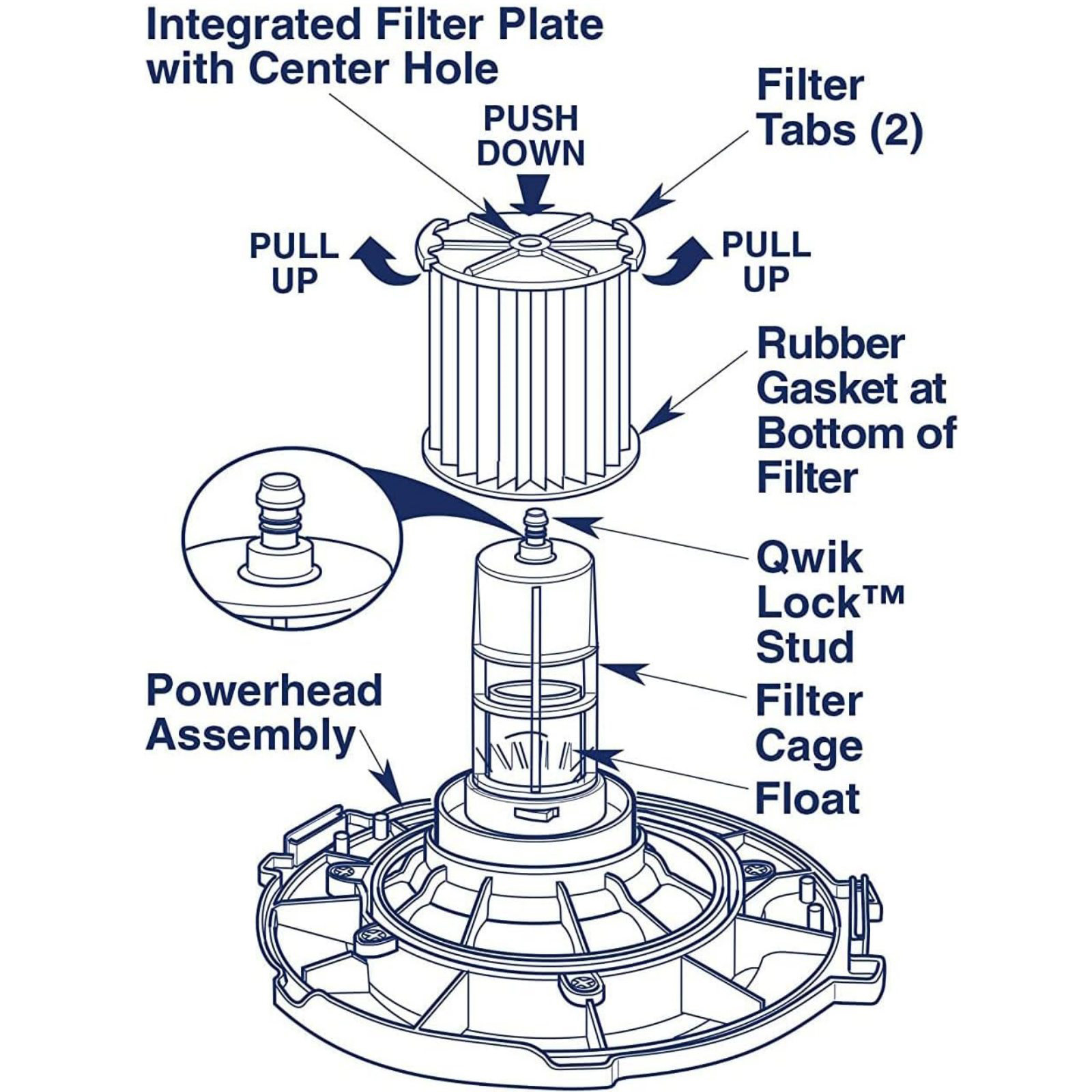 Integrated Filter Plate with Center Hole

Filter Tabs (2)

PUSH DOWN

PULL UP

PULL UP

Rubber Gasket at Bottom of Filter

Qwik Lock™ Stud

Filter Cage

Float

Powerhead Assembly