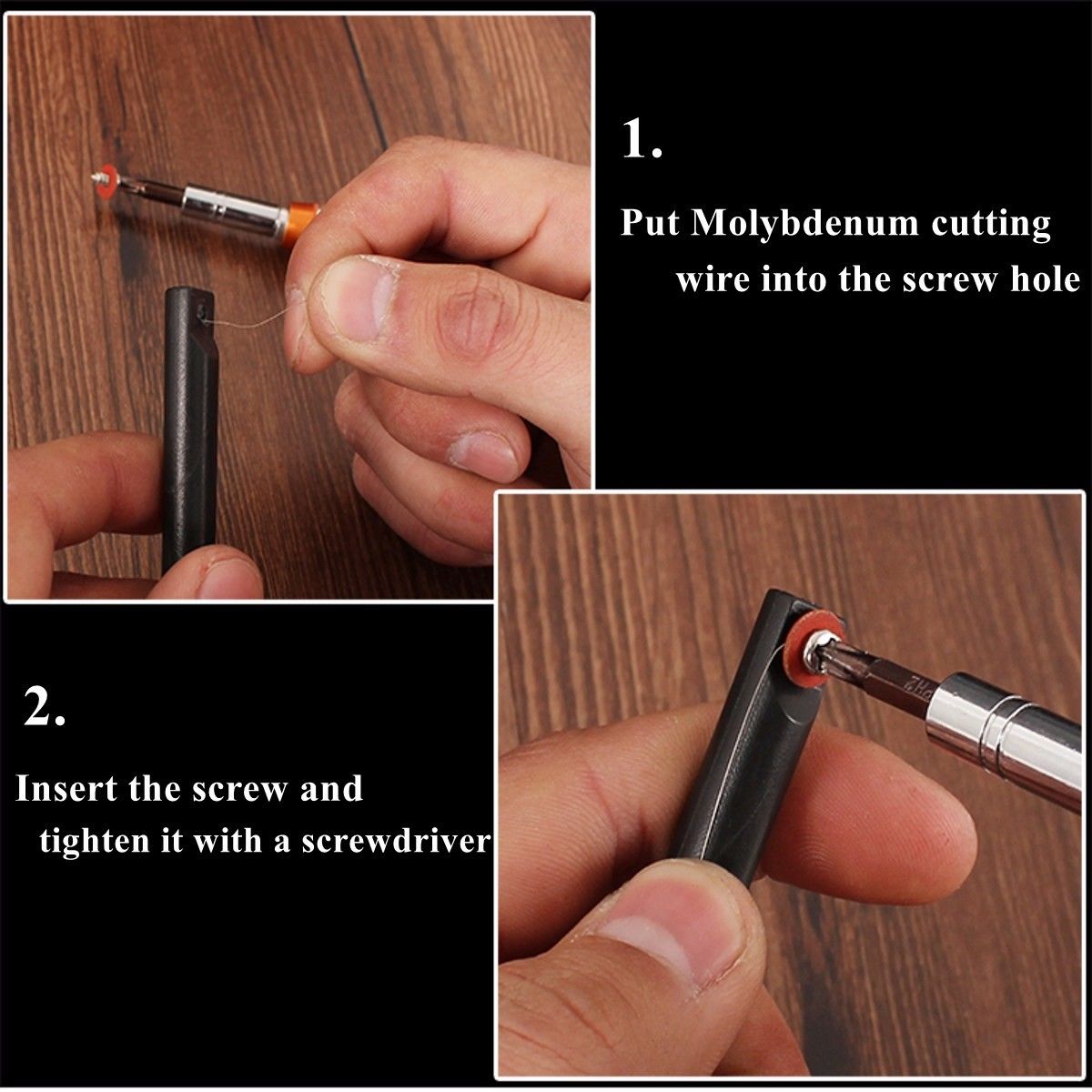 1.

Put Molybdenum cutting wire into the screw hole

2.

Insert the screw and tighten it with a screwdriver

PH2