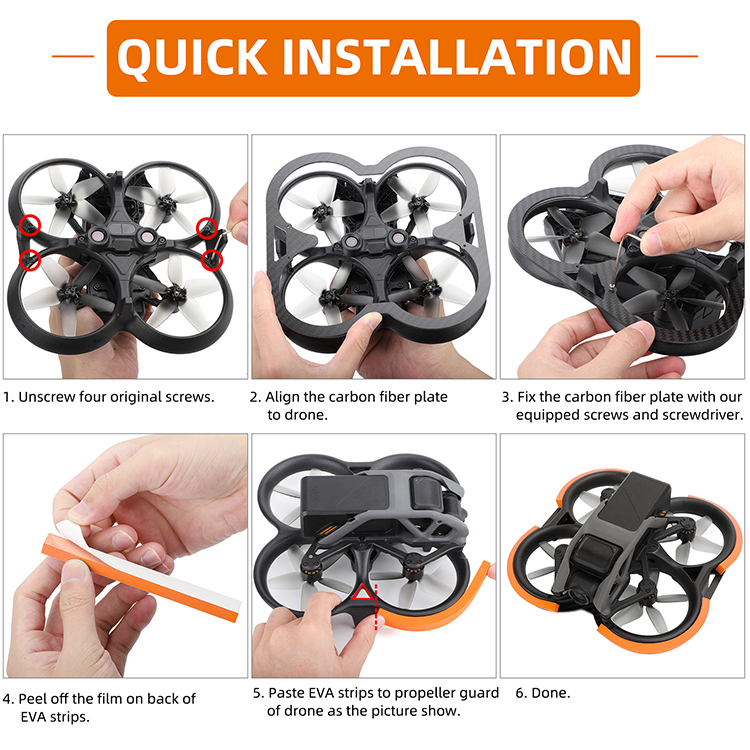 QUICK INSTALLATION

1. Unscrew four original screws.

2. Align the carbon fiber plate to drone.

3. Fix the carbon fiber plate with our equipped screws and screwdriver.

4. Peel off the film on back of EVA strips.

5. Paste EVA strips to propeller guard of drone as the picture show.

6. Done.