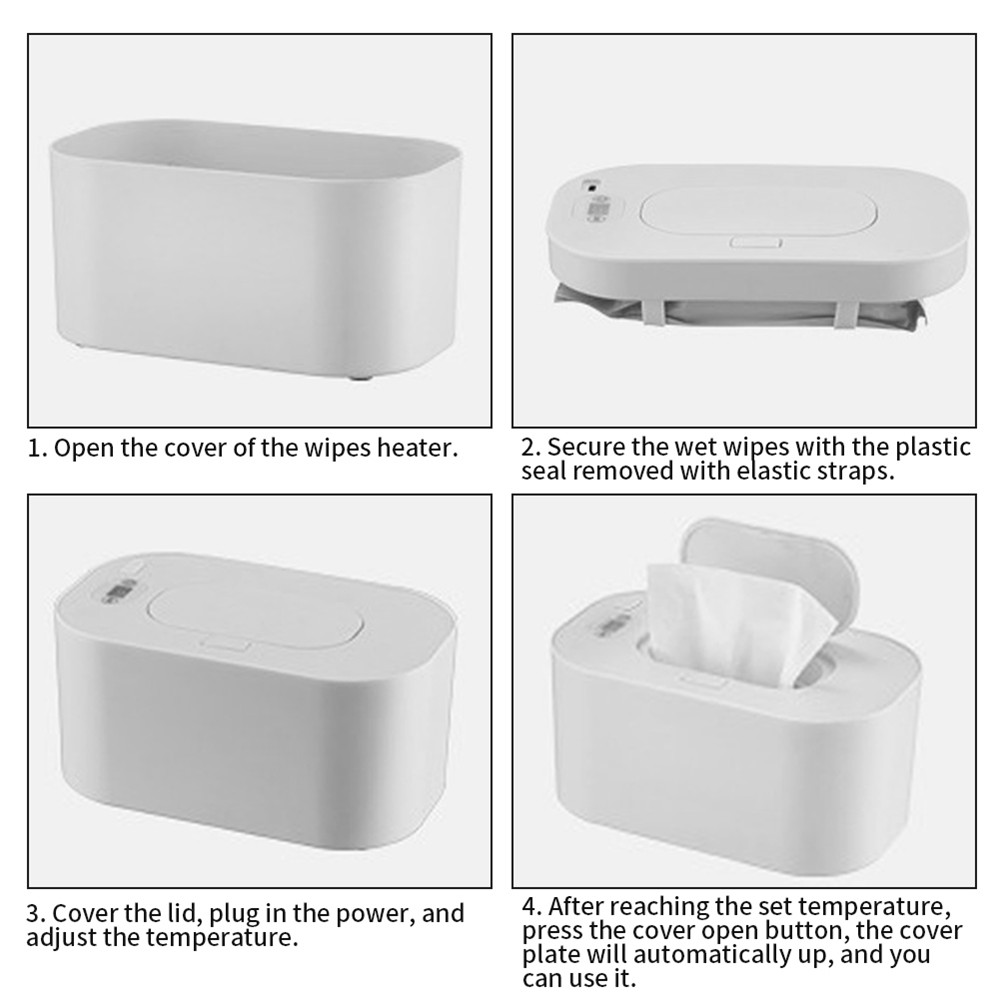 1. Open the cover of the wipes heater.

2. Secure the wet wipes with the plastic seal removed with elastic straps.

3. Cover the lid, plug in the power, and adjust the temperature.

4. After reaching the set temperature, press the cover open button, the cover plate will automatically up, and you can use it.