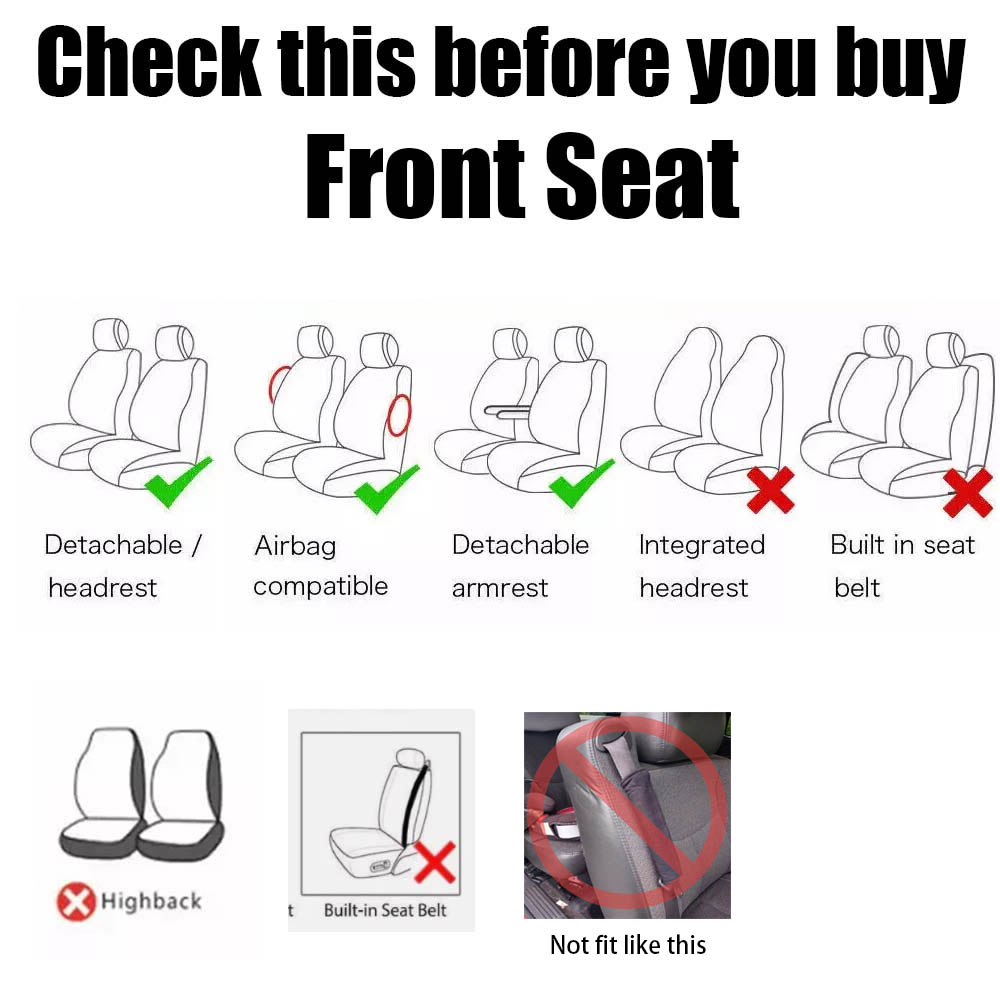 Check this before you buy
Front Seat

Detachable / headrest

Airbag compatible

Detachable armrest

Integrated headrest

Built in seat belt

Highback

t Built-in Seat Belt

Not fit like this