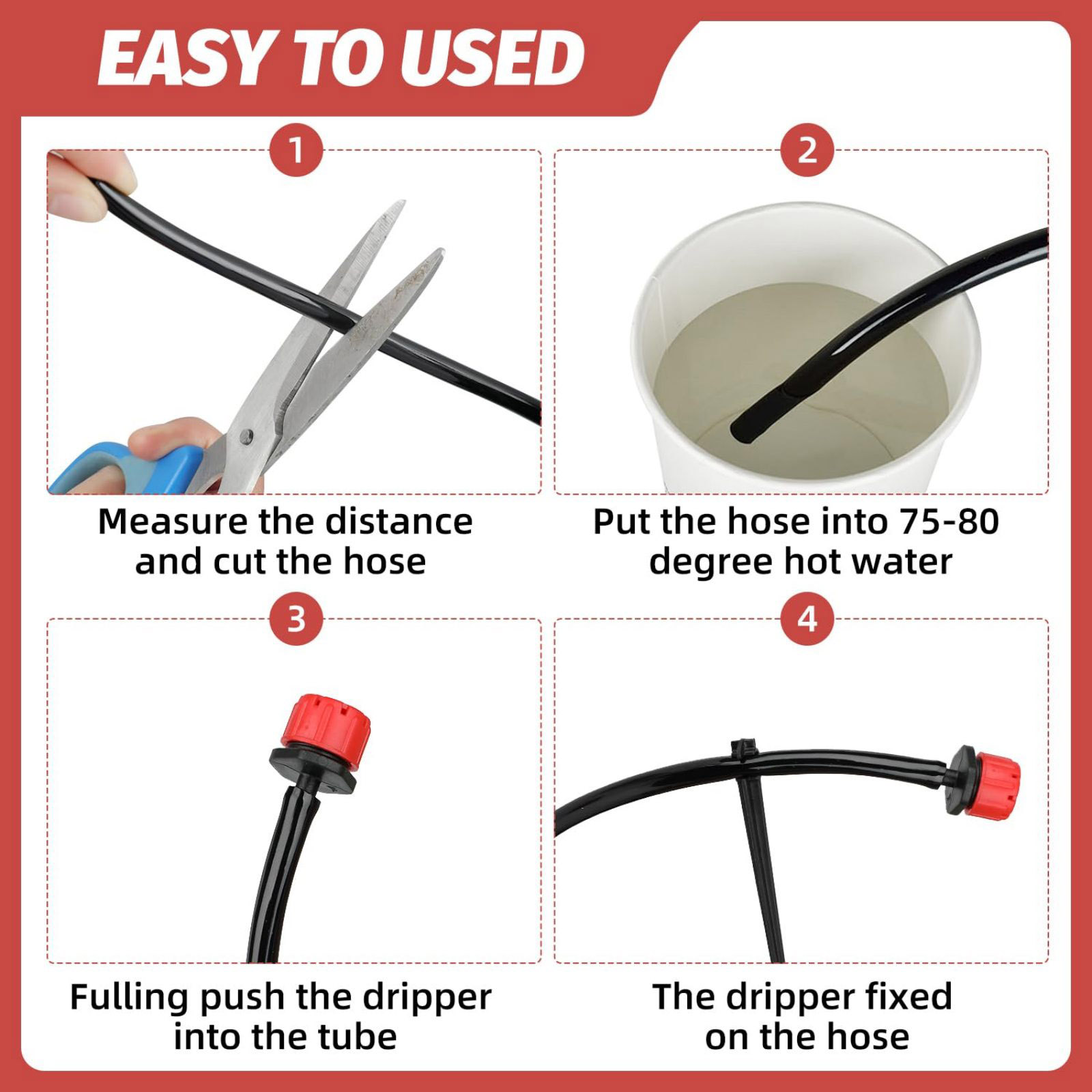 EASY TO USED

1

Measure the distance and cut the hose

2

Put the hose into 75-80 degree hot water

3

Fulling push the dripper into the tube

4

The dripper fixed on the hose