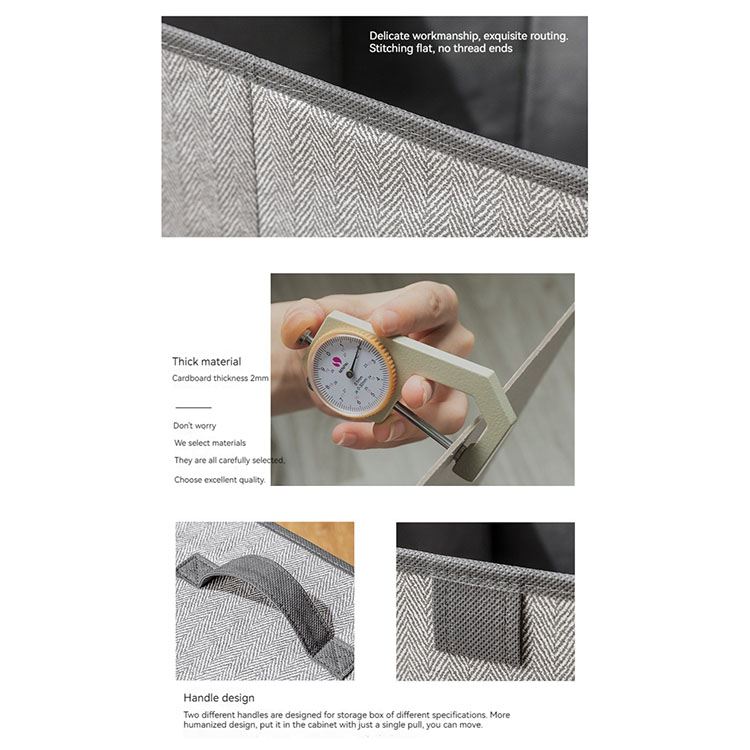 Delicate workmanship, exquisite routing.
Stitching flat, no thread ends

Thick material
Cardboard thickness 2mm

Don't worry
We select materials
They are all carefully selected,
Choose excellent quality.

Handle design
Two different handles are designed for storage box of different specifications. More humanized design, put it in the cabinet with just a single pull, you can move.