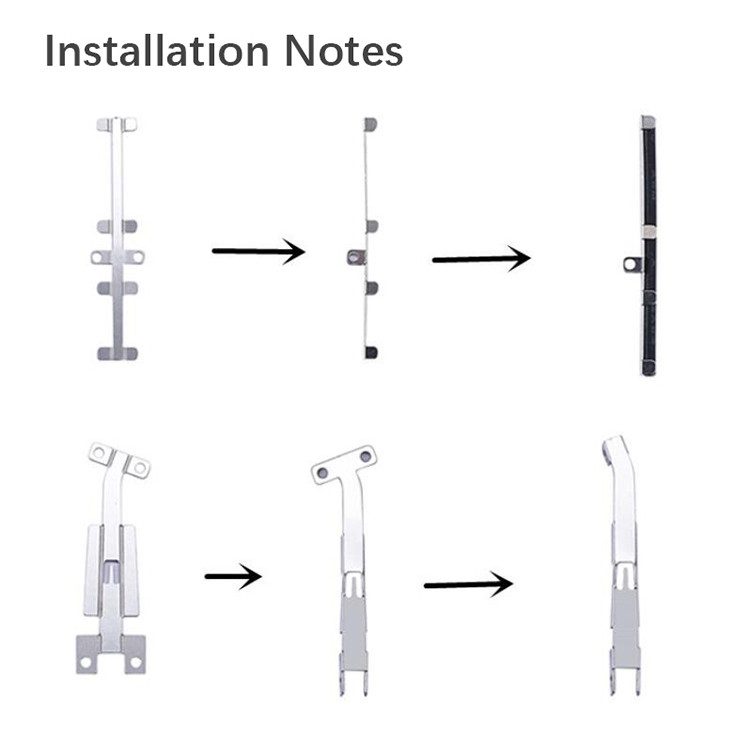 Installation Notes