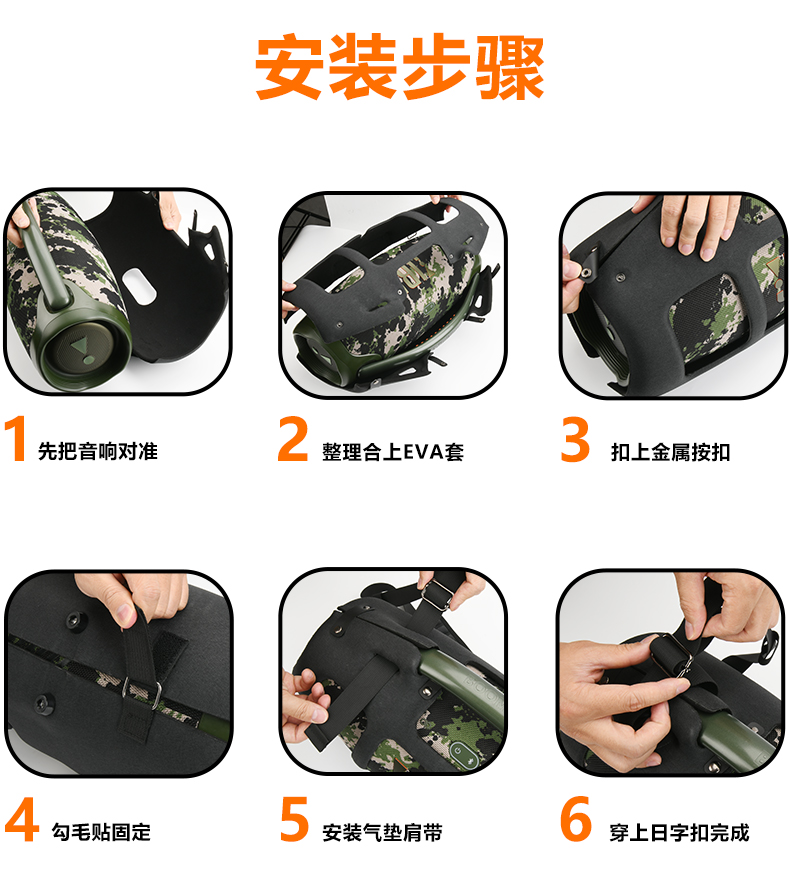 安装步骤

1 先把音响对准

2 整理合上EVA套

3 扣上金属按扣

4 勾毛贴固定

5 安装气垫肩带

6 穿上日字扣完成