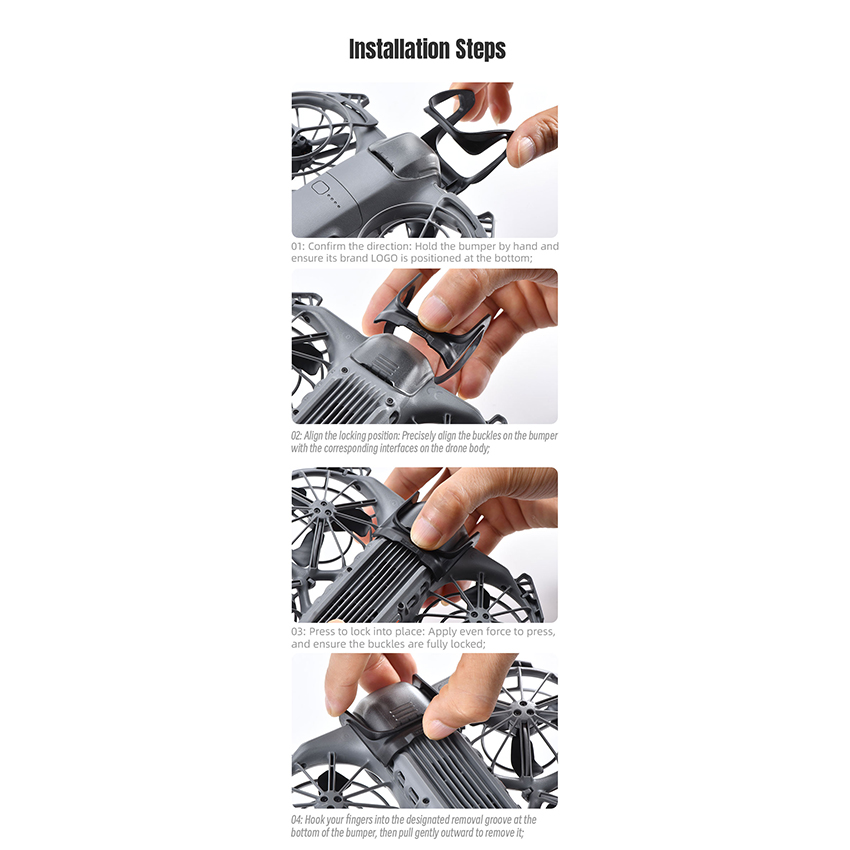 Installation Steps

01: Confirm the direction: Hold the bumper by hand and ensure its brand LOGO is positioned at the bottom;

02: Align the locking position: Precisely align the buckles on the bumper with the corresponding interfaces on the drone body;

03: Press to lock into place: Apply even force to press, and ensure the buckles are fully locked;

04: Hook your fingers into the designated removal groove at the bottom of the bumper, then pull gently outward to remove it;