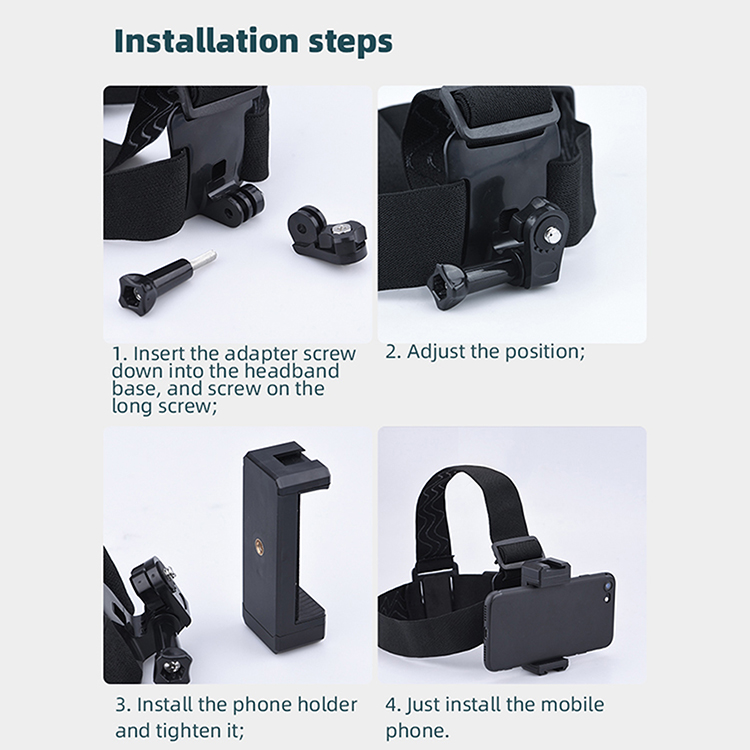 Installation steps

1. Insert the adapter screw down into the headband base, and screw on the long screw;

2. Adjust the position;

3. Install the phone holder and tighten it;

4. Just install the mobile phone.