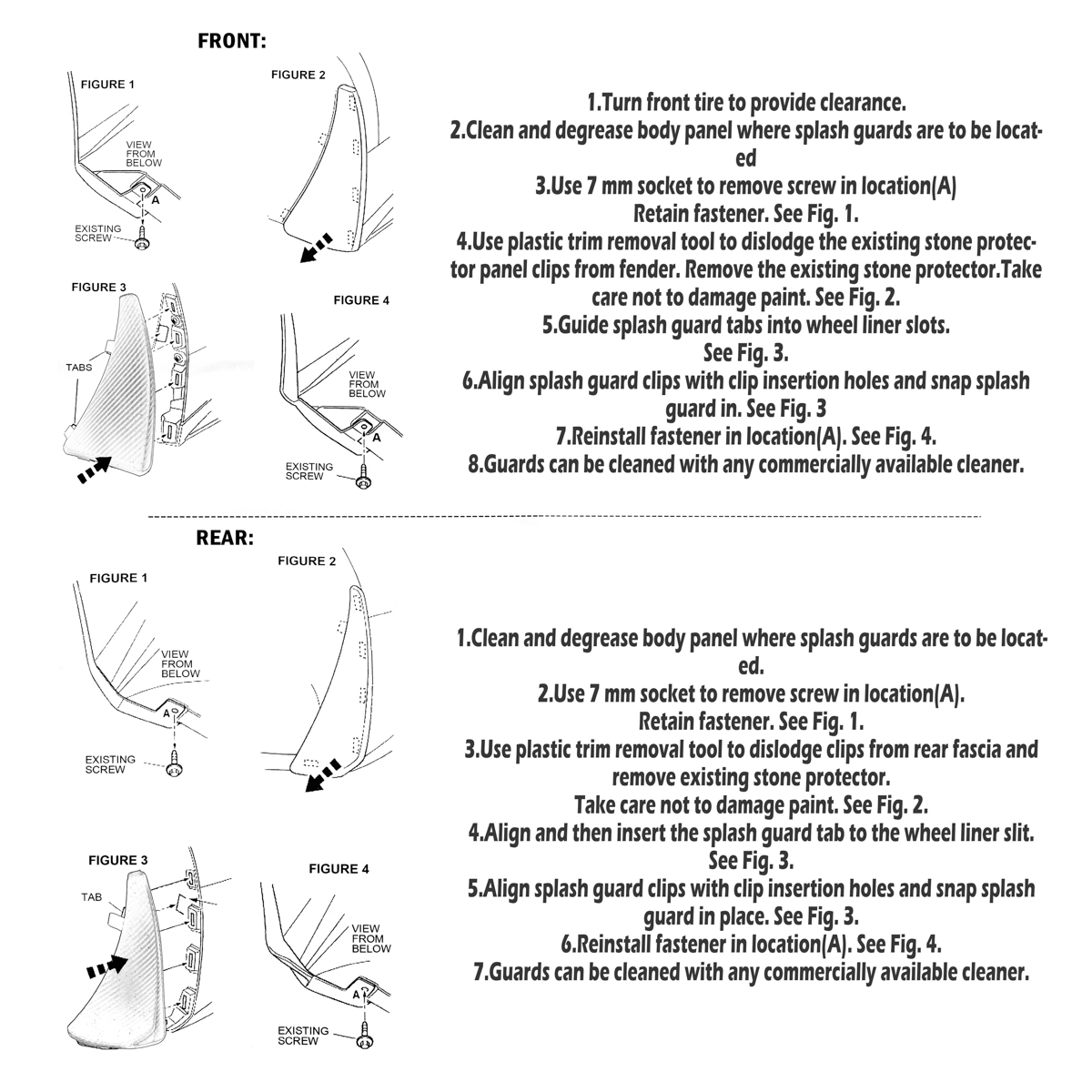 FRONT:

FIGURE 1

VIEW FROM BELOW

A

EXISTING SCREW

FIGURE 2

FIGURE 3

TABS

FIGURE 4

VIEW FROM BELOW

A

EXISTING SCREW

1.Turn front tire to provide clearance.
2.Clean and degrease body panel where splash guards are to be located
3.Use 7 mm socket to remove screw in location(A)
Retain fastener. See Fig. 1.
4.Use plastic trim removal tool to dislodge the existing stone protector panel clips from fender. Remove the existing stone protector.Take care not to damage paint. See Fig. 2.
5.Guide splash guard tabs into wheel liner slots.
See Fig. 3.
6.Align splash guard clips with clip insertion holes and snap splash guard in. See Fig. 3
7.Reinstall fastener in location(A). See Fig. 4.
8.Guards can be cleaned with any commercially available cleaner.

REAR:

FIGURE 1

VIEW FROM BELOW

A

EXISTING SCREW

FIGURE 2

FIGURE 3

TAB

FIGURE 4

VIEW FROM BELOW

A

EXISTING SCREW

1.Clean and degrease body panel where splash guards are to be located.
2.Use 7 mm socket to remove screw in location(A).
Retain fastener. See Fig. 1.
3.Use plastic trim removal tool to dislodge clips from rear fascia and remove existing stone protector.
Take care not to damage paint. See Fig. 2.
4.Align and then insert the splash guard tab to the wheel liner slit.
See Fig. 3.
5.Align splash guard clips with clip insertion holes and snap splash guard in place. See Fig. 3.
6.Reinstall fastener in location(A). See Fig. 4.
7.Guards can be cleaned with any commercially available cleaner.