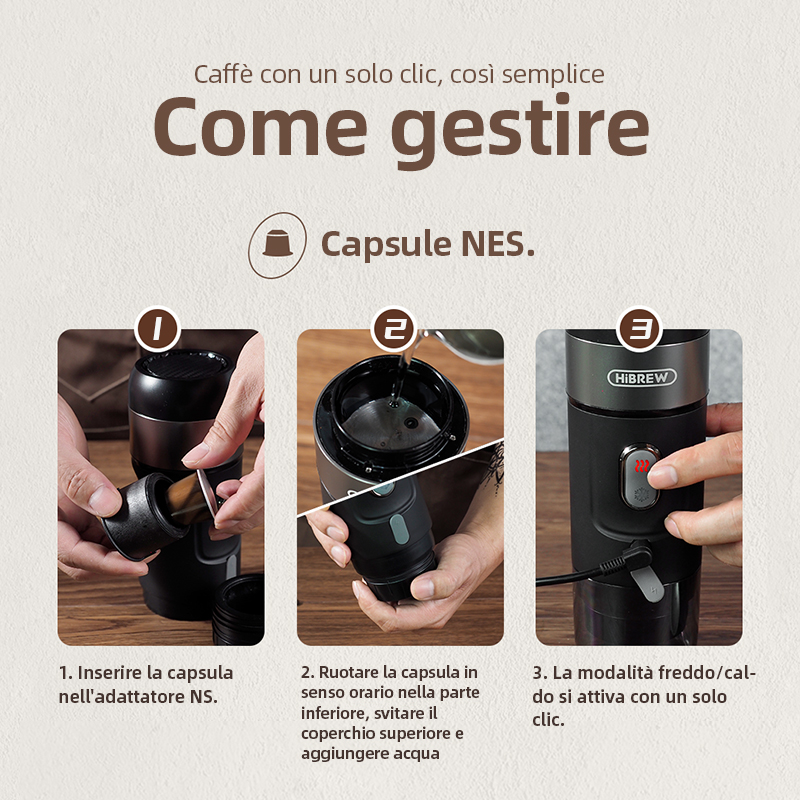 Caffè con un solo clic, così semplice
Come gestire

Capsule NES.

1

2

3

HiBREW

1. Inserire la capsula nell'adattatore NS.

2. Ruotare la capsula in senso orario nella parte inferiore, svitare il coperchio superiore e aggiungere acqua

3. La modalità freddo/caldo si attiva con un solo clic.