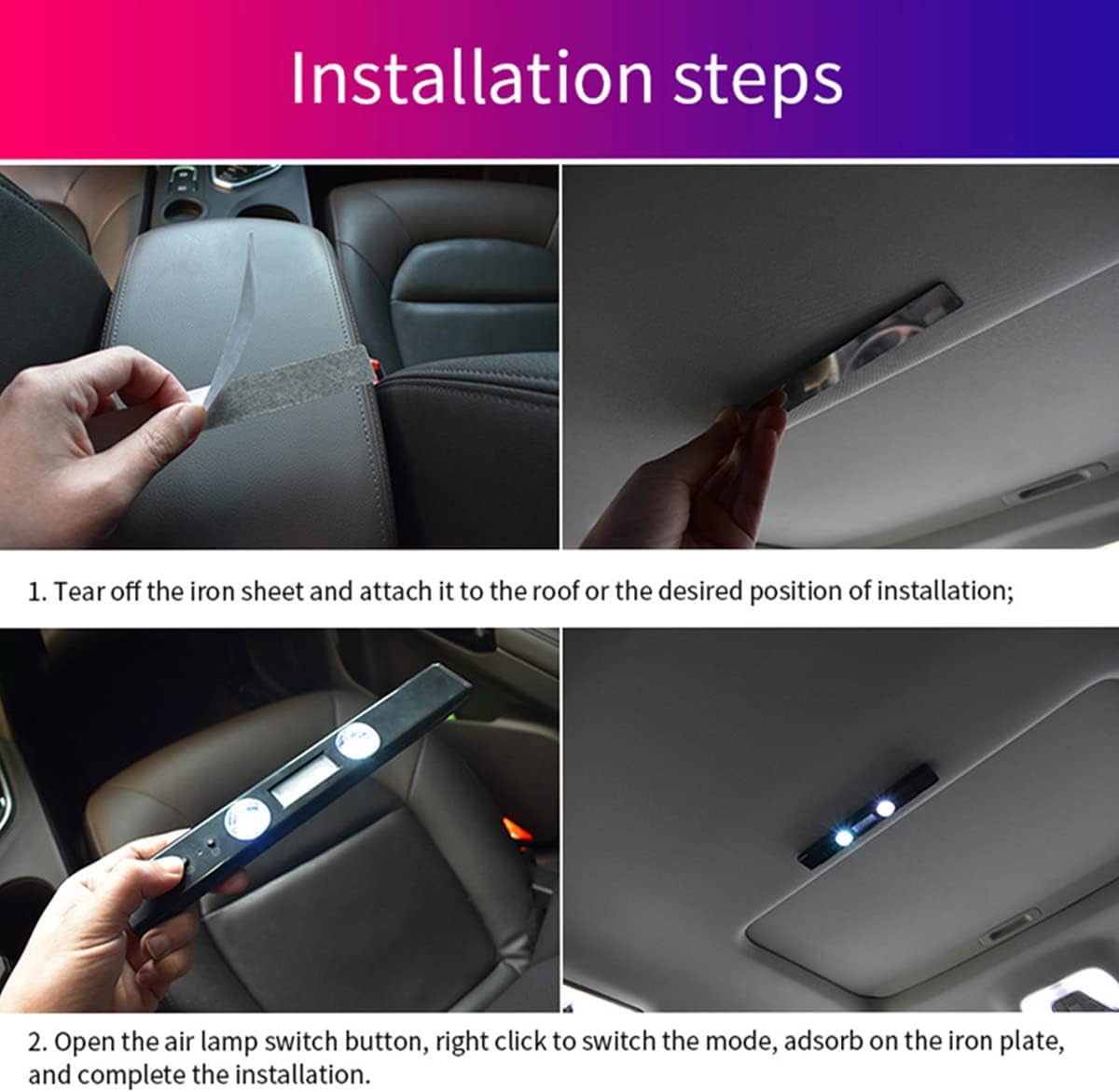 Installation steps

1. Tear off the iron sheet and attach it to the roof or the desired position of installation;

2. Open the air lamp switch button, right click to switch the mode, adsorb on the iron plate, and complete the installation.